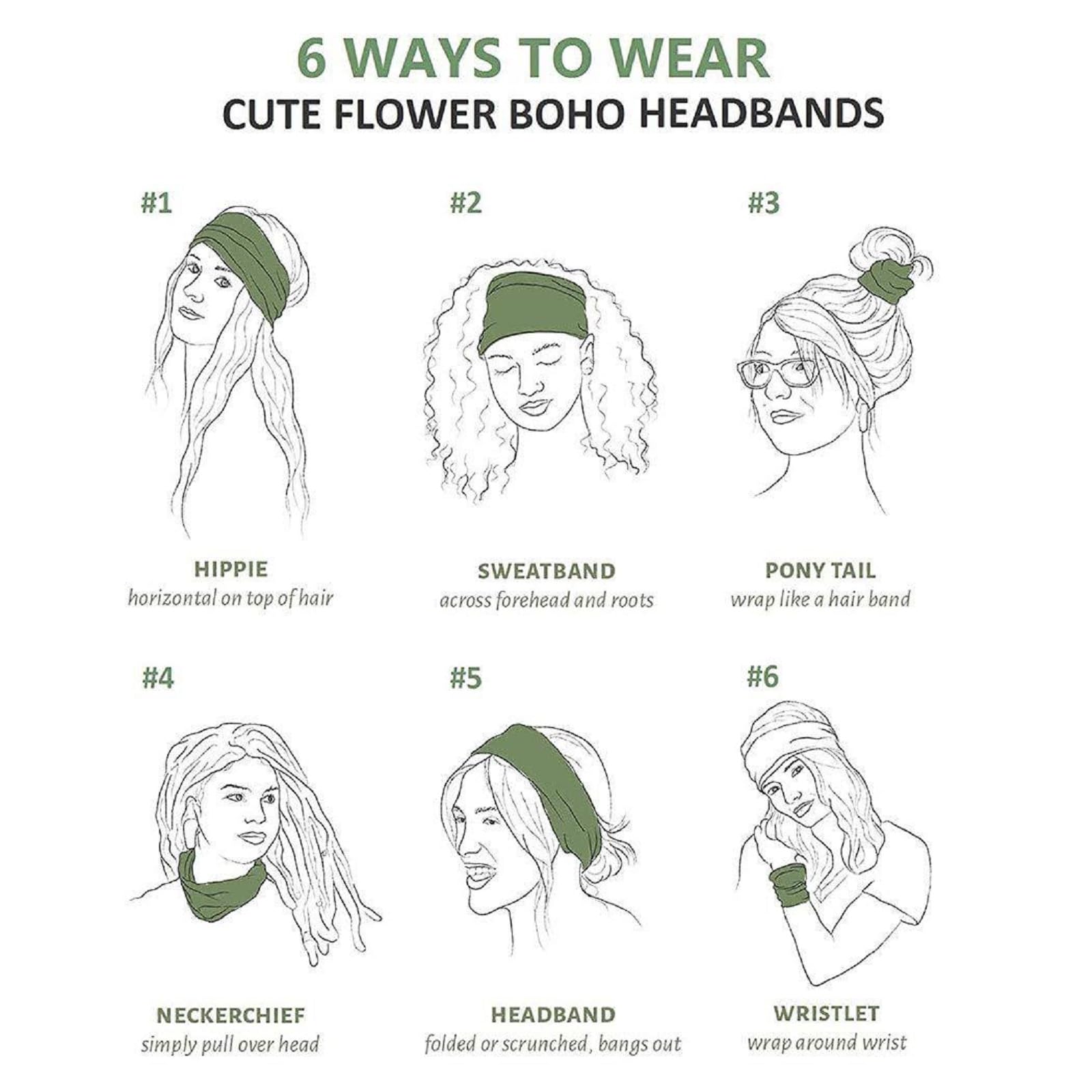 6 WAYS TO WEAR
CUTE FLOWER BOHO HEADBANDS

#1

HIPPIE
horizontal on top of hair

#2

SWEATBAND
across forehead and roots

#3

PONY TAIL
wrap like a hair band

#4

NECKERCHIEF
simply pull over head

#5

HEADBAND
folded or scrunched, bangs out

#6

WRISTLET
wrap around wrist