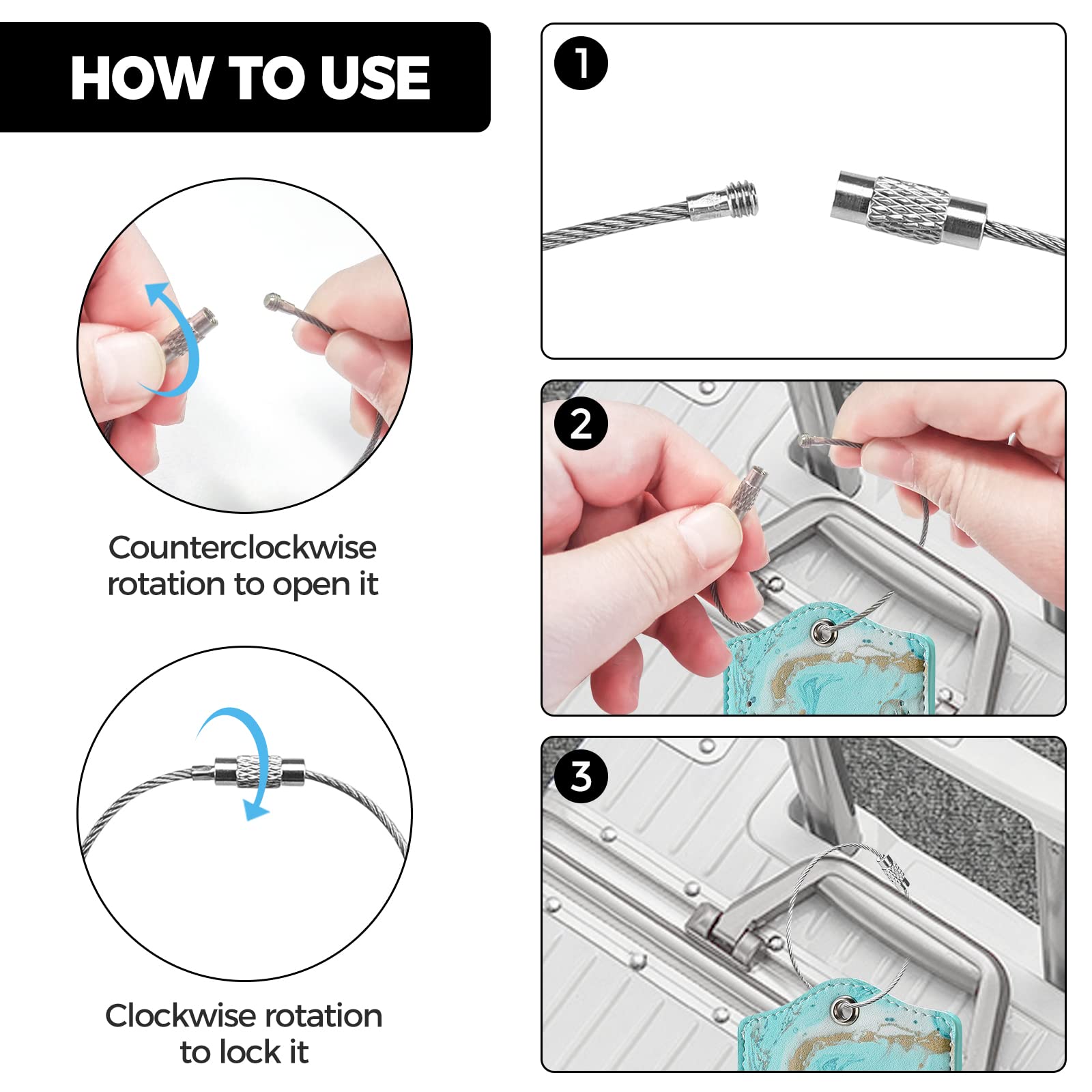 HOW TO USE

Counterclockwise rotation to open it

Clockwise rotation to lock it

1

2

3