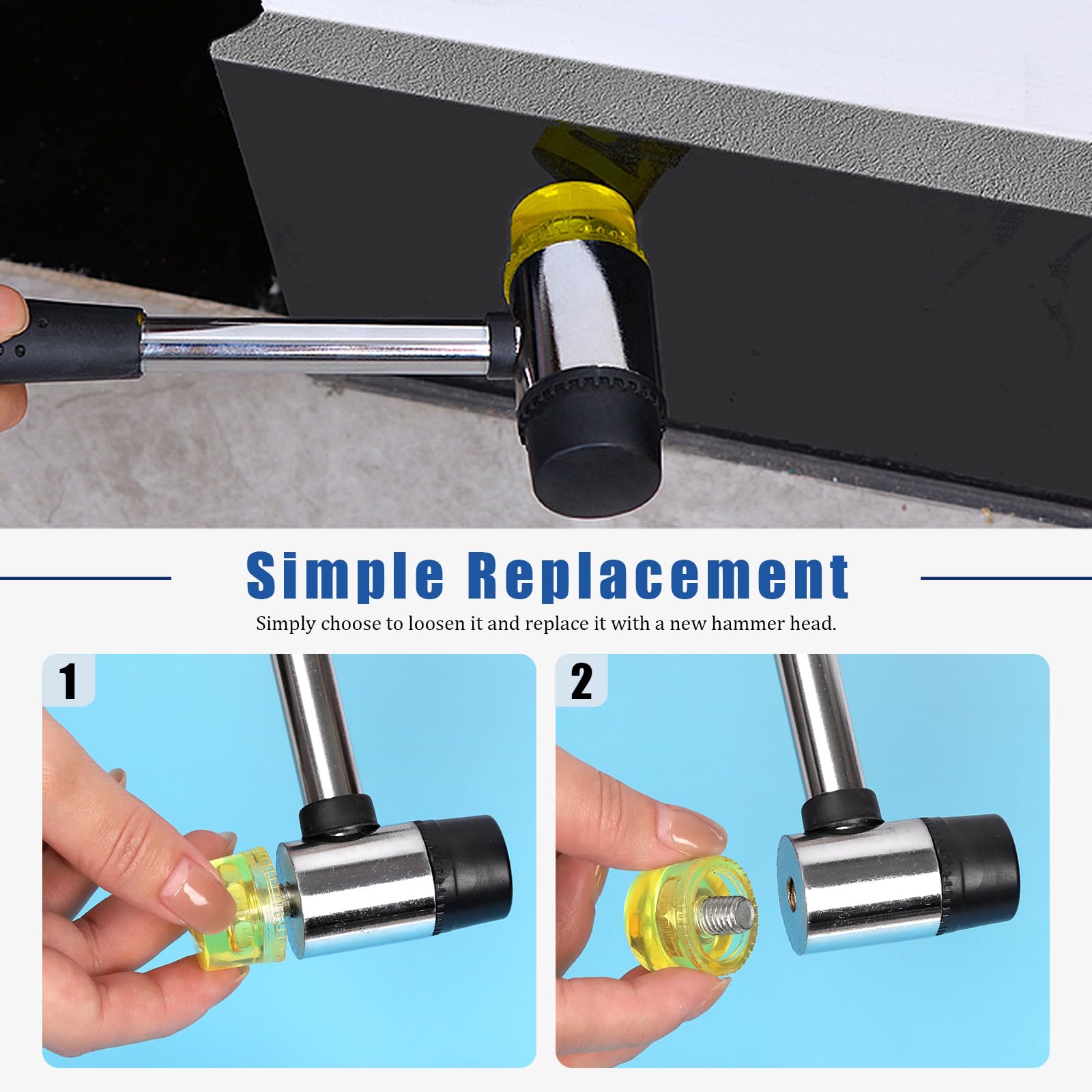 Simple Replacement

Simply choose to loosen it and replace it with a new hammer head.

1

2