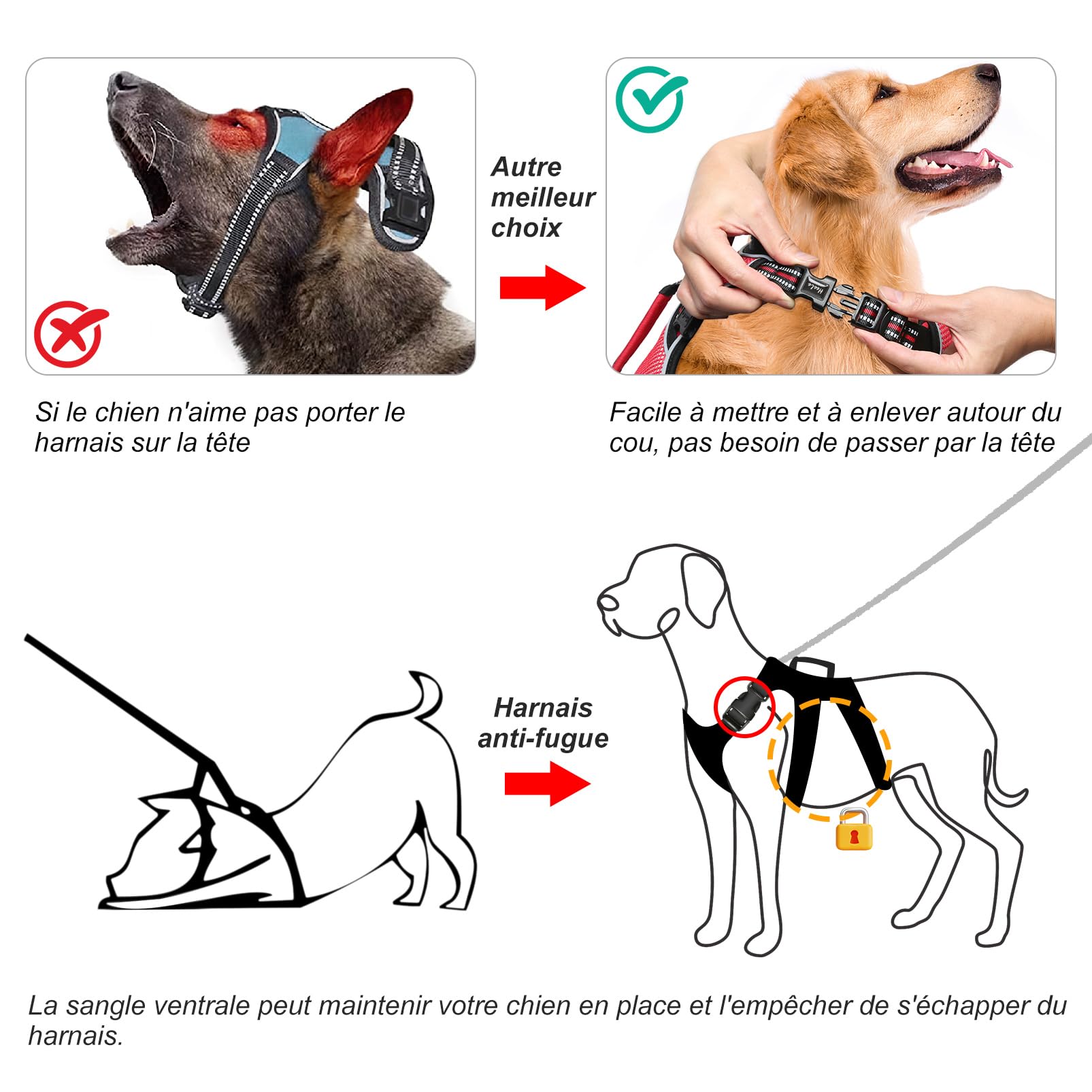 Autre meilleur choix

Si le chien n'aime pas porter le harnais sur la tête

Facile à mettre et à enlever autour du cou, pas besoin de passer par la tête

Harnais anti-fugue

La sangle ventrale peut maintenir votre chien en place et l'empêcher de s'échapper du harnais.