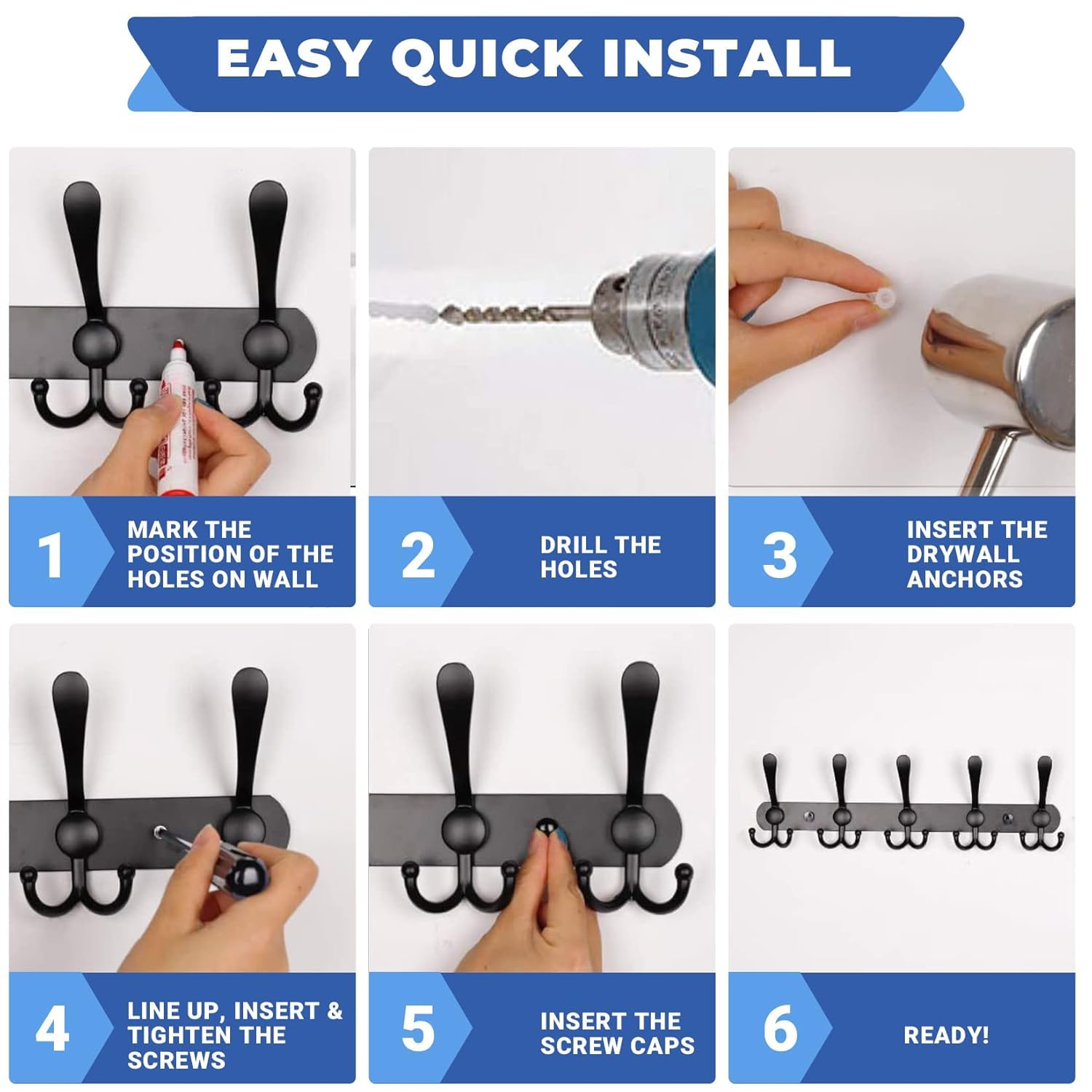 EASY QUICK INSTALL

1 MARK THE POSITION OF THE HOLES ON WALL

2 DRILL THE HOLES

3 INSERT THE DRYWALL ANCHORS

4 LINE UP, INSERT & TIGHTEN THE SCREWS

5 INSERT THE SCREW CAPS

6 READY!