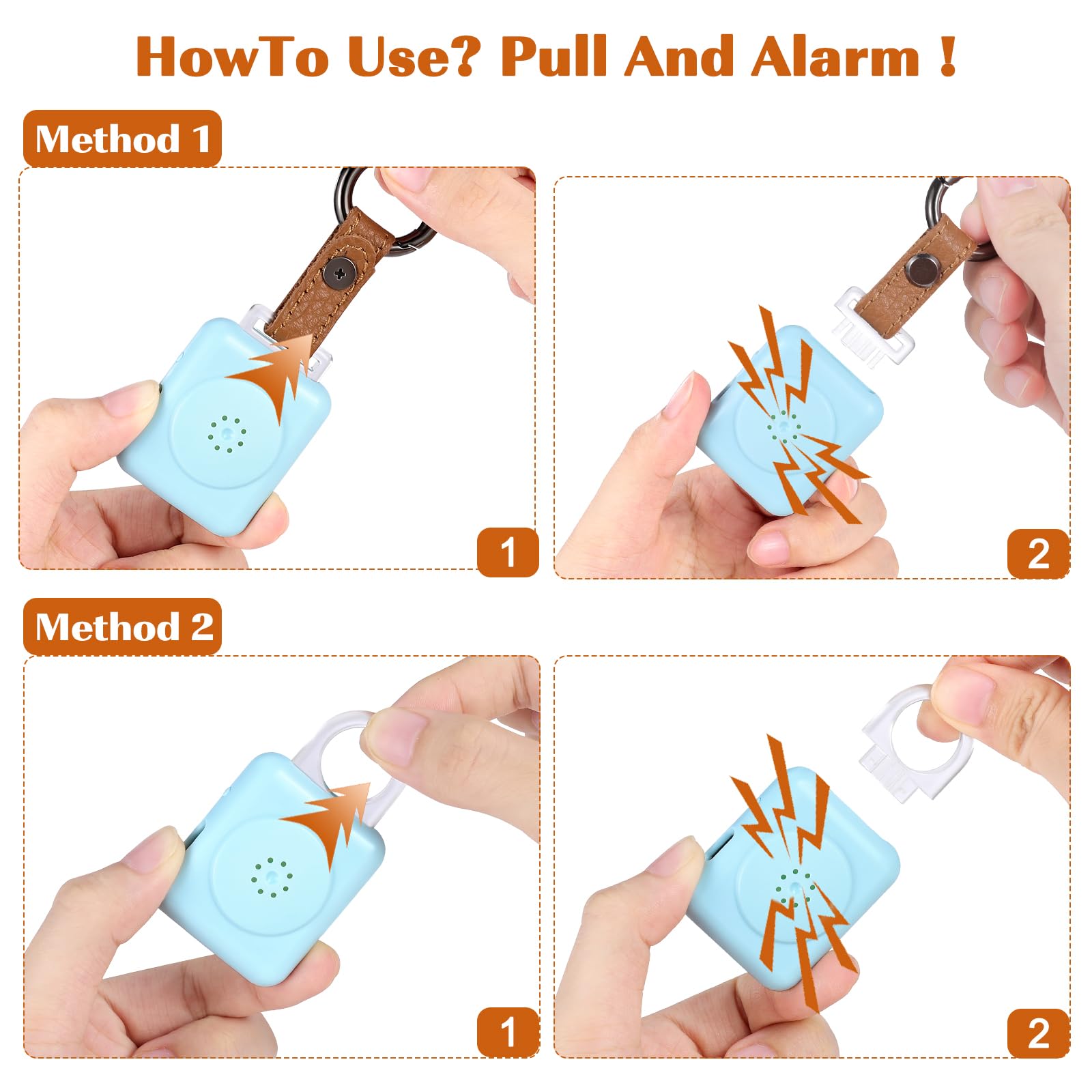 HowTo Use? Pull And Alarm !

Method 1

1

2

Method 2

1

2