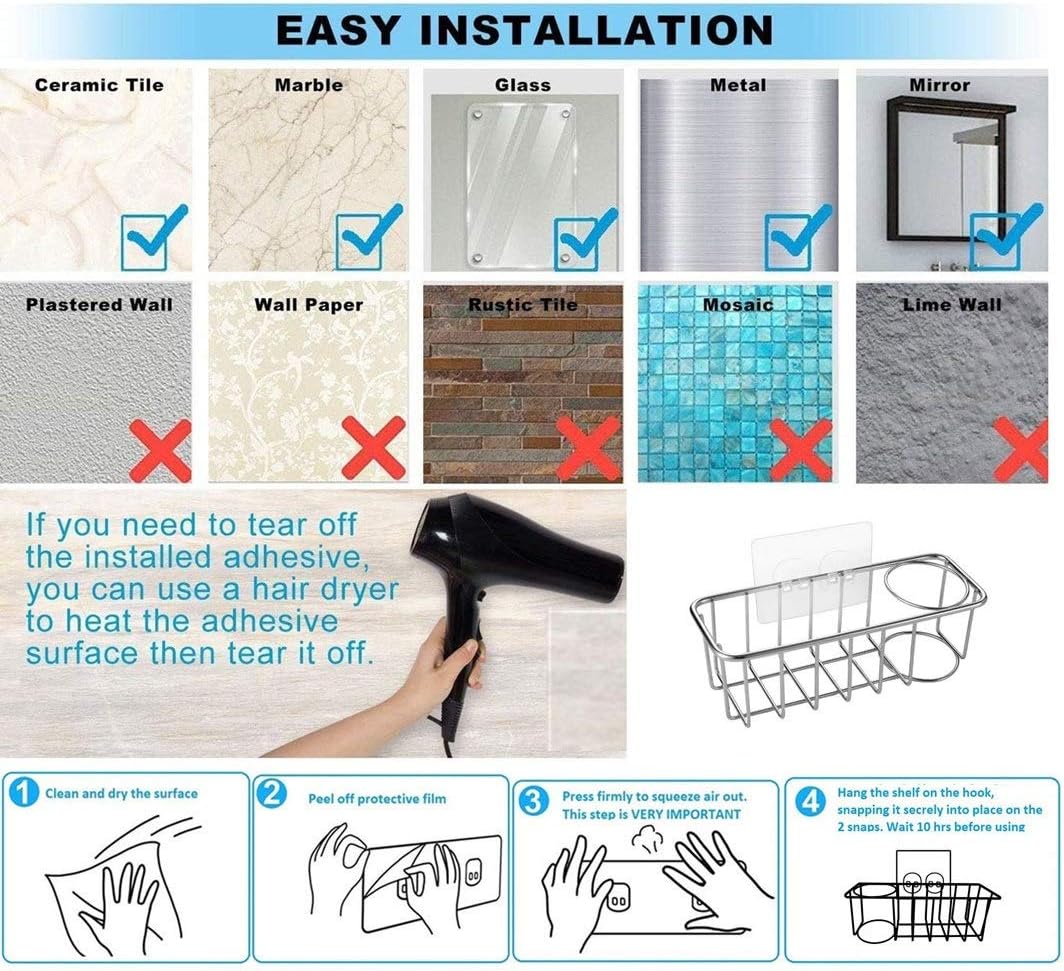 EASY INSTALLATION

Ceramic Tile

Marble

Glass

Metal

Mirror

Plastered Wall

Wall Paper

Rustic Tile

Mosaic

Lime Wall

If you need to tear off the installed adhesive, you can use a hair dryer to heat the adhesive surface then tear it off.

1 Clean and dry the surface

2 Peel off protective film

3 Press firmly to squeeze air out. This step is VERY IMPORTANT

4 Hang the shelf on the hook, snapping it secrely into place on the 2 snaps. Wait 10 hrs before using