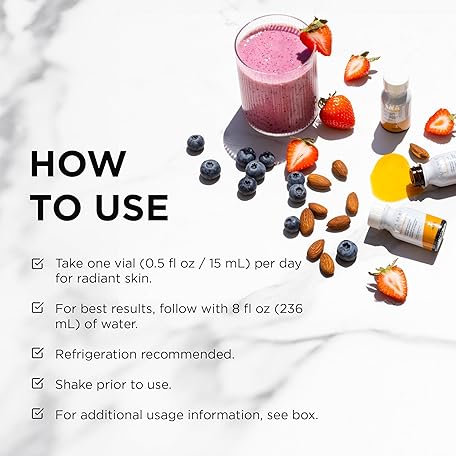 HOW TO USE

Take one vial (0.5 fl oz / 15 mL) per day for radiant skin.

For best results, follow with 8 fl oz (236 mL) of water.

Refrigeration recommended.

Shake prior to use.

For additional usage information, see box.