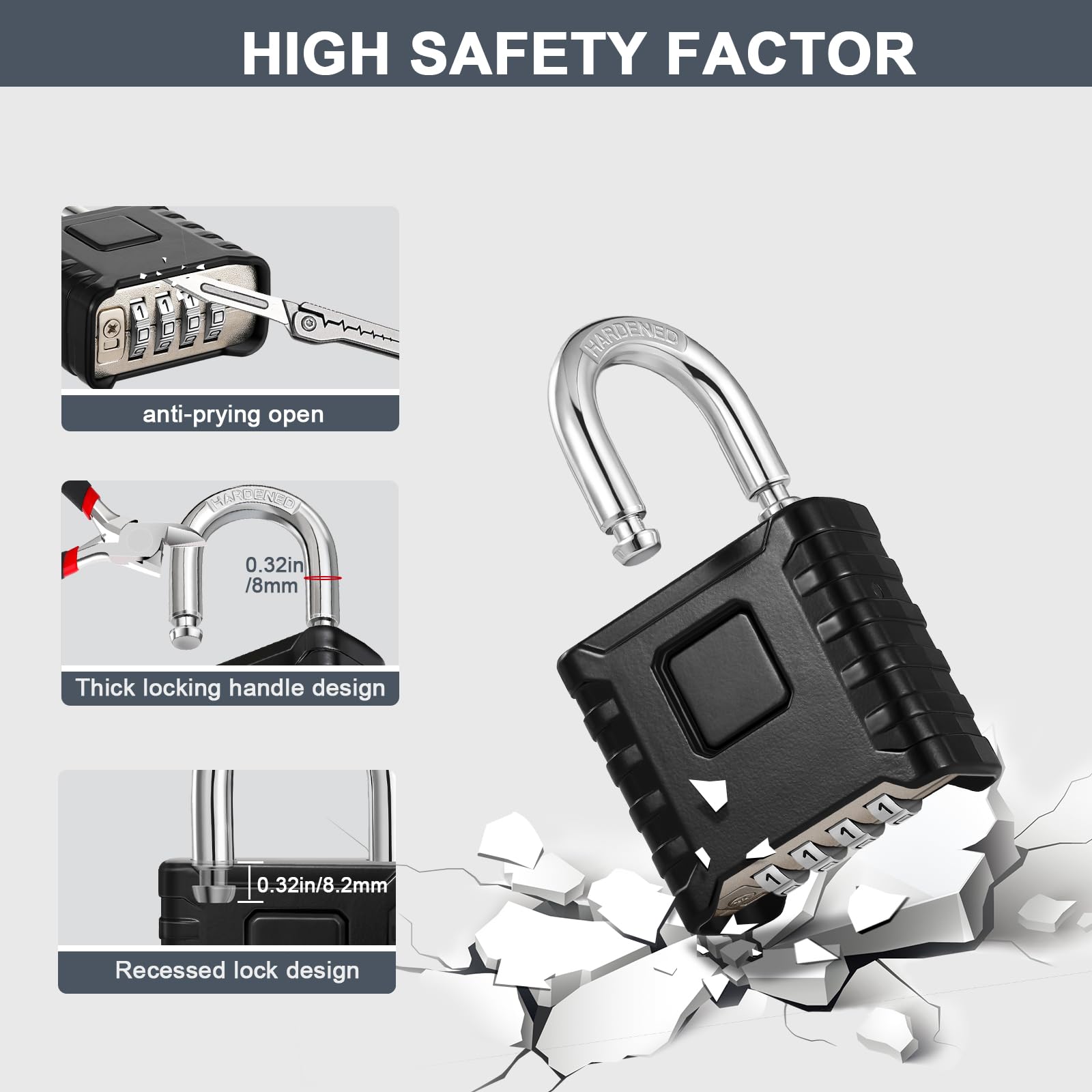 HIGH SAFETY FACTOR

1 1 1

anti-prying open

HARDENED

0.32in /8mm

Thick locking handle design

0.32in/8.2mm

Recessed lock design

HARDENED

1 1 1 1