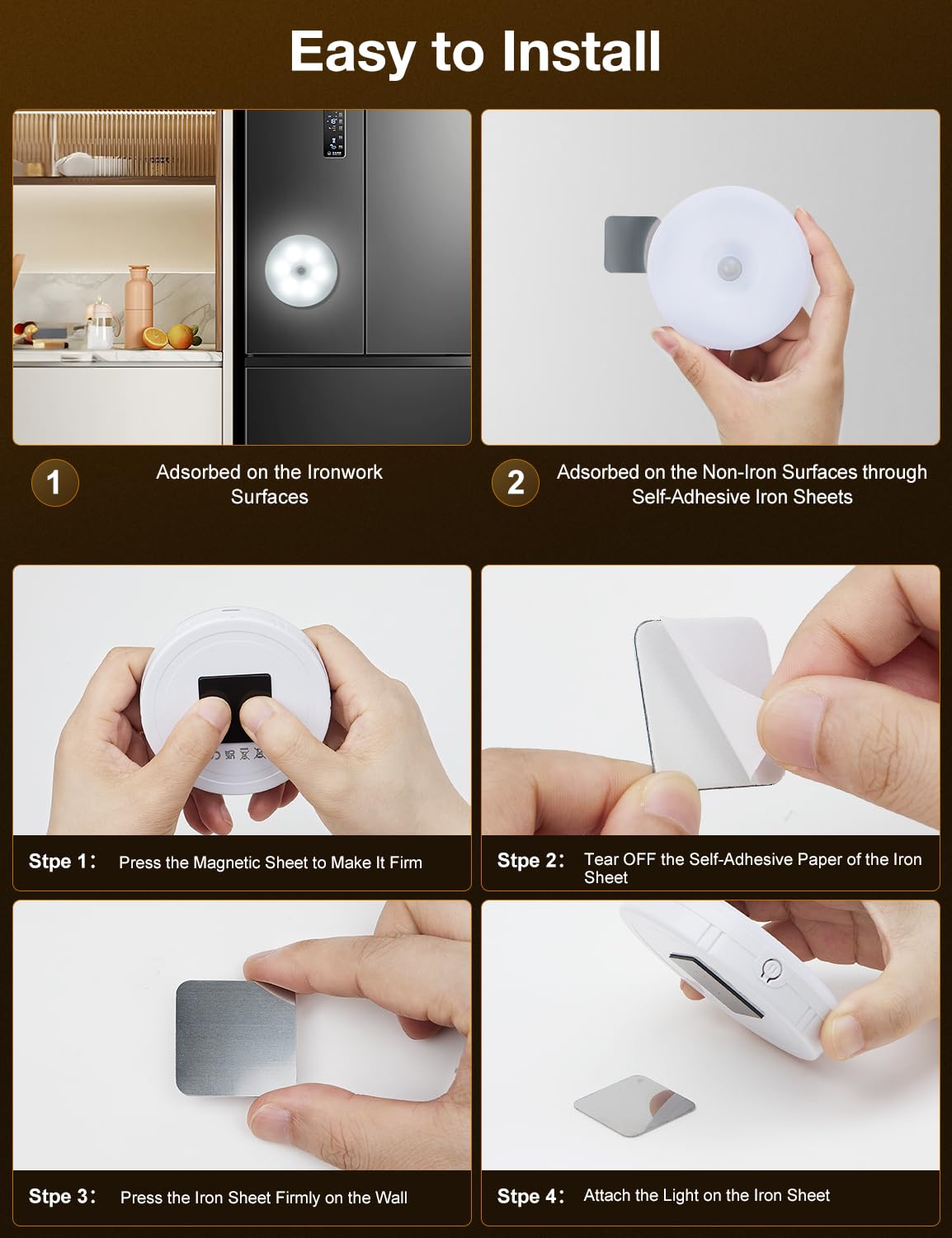 Easy to Install

1 Adsorbed on the Ironwork Surfaces

2 Adsorbed on the Non-Iron Surfaces through Self-Adhesive Iron Sheets

Stpe 1: Press the Magnetic Sheet to Make It Firm

Stpe 2: Tear OFF the Self-Adhesive Paper of the Iron Sheet

Stpe 3: Press the Iron Sheet Firmly on the Wall

Stpe 4: Attach the Light on the Iron Sheet