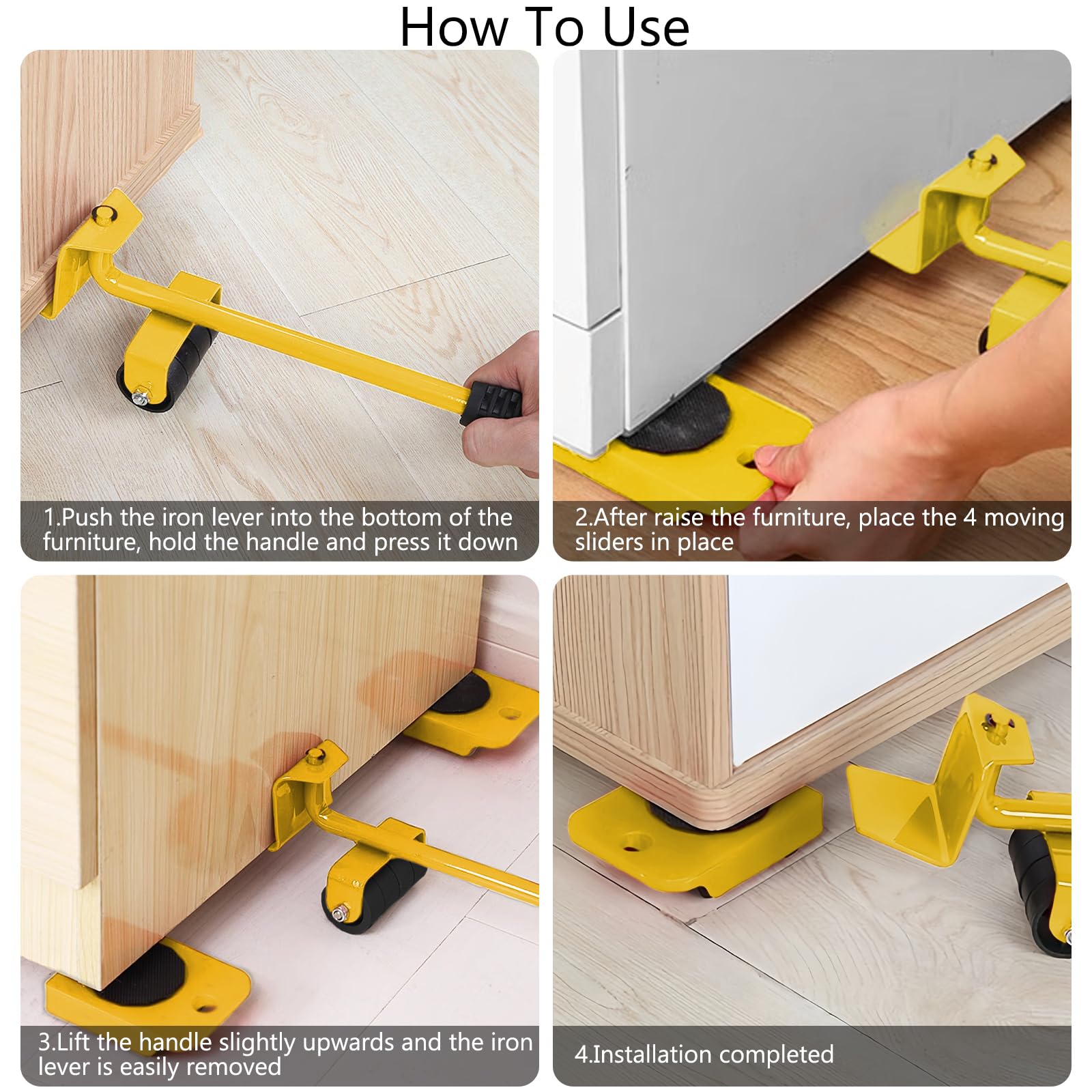 How To Use

1.Push the iron lever into the bottom of the furniture, hold the handle and press it down

2.After raise the furniture, place the 4 moving sliders in place

3.Lift the handle slightly upwards and the iron lever is easily removed

4.Installation completed