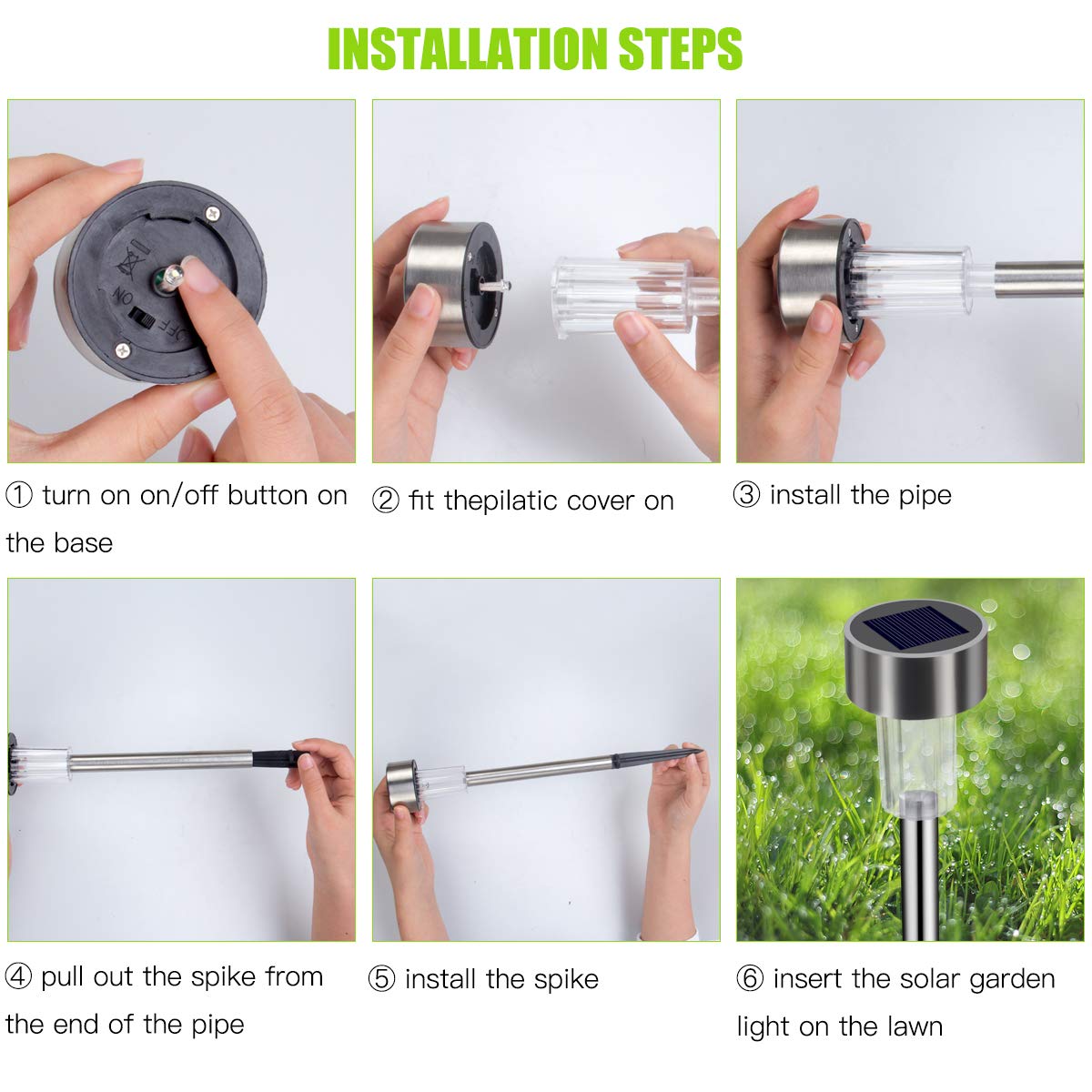 INSTALLATION STEPS

ON OFF

① turn on on/off button on the base

② fit thepilatic cover on

③ install the pipe

④ pull out the spike from the end of the pipe

⑤ install the spike

⑥ insert the solar garden light on the lawn