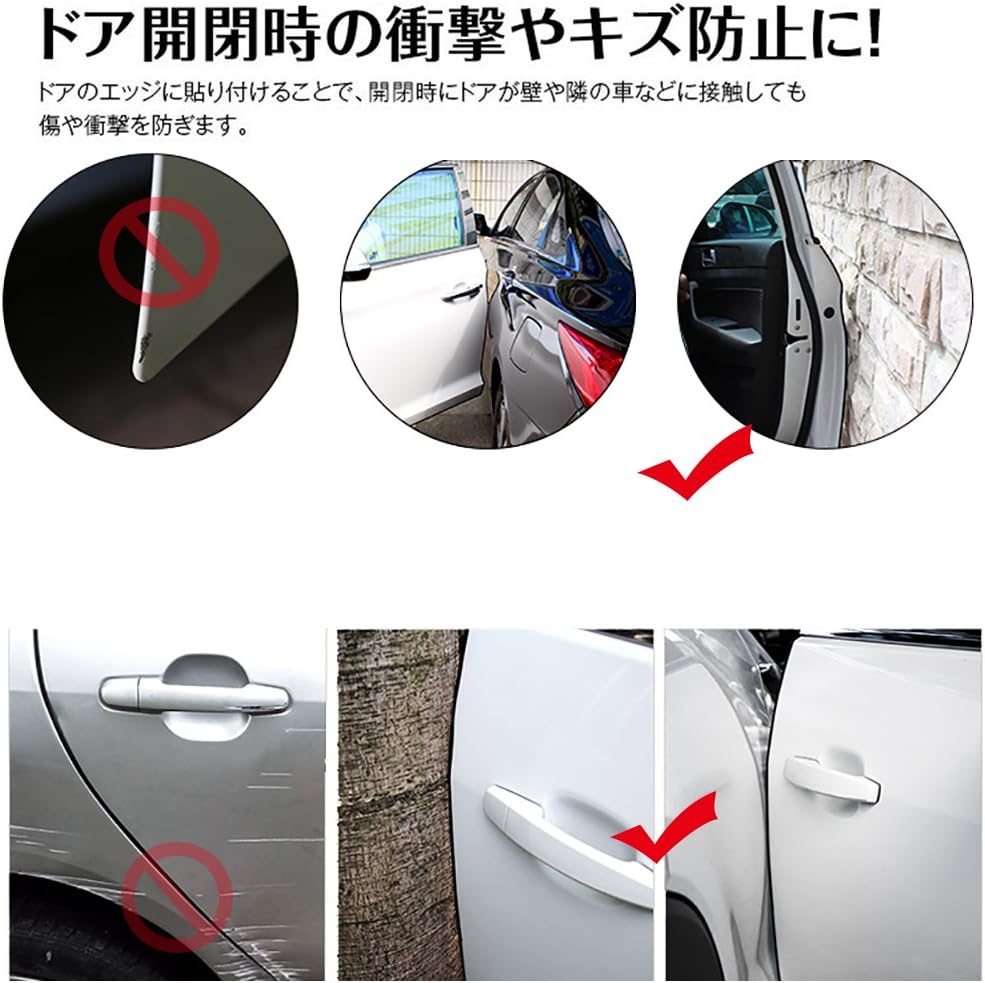 ドア開閉時の衝撃やキズ防止に!

ドアのエッジに貼り付けることで、開閉時にドアが壁や隣の車などに接触しても傷や衝撃を防ぎます。