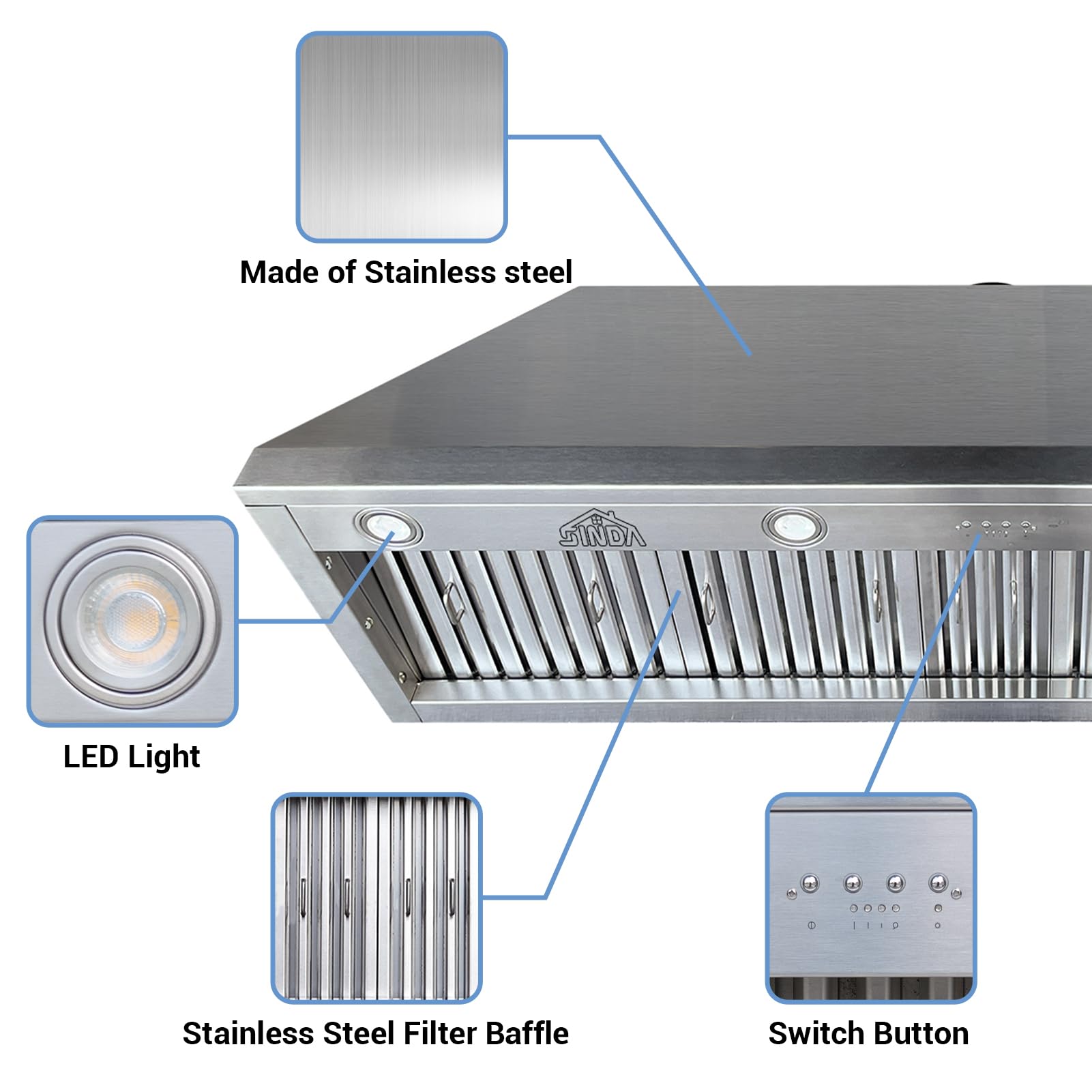 Made of Stainless steel

SINDA

LED Light

Stainless Steel Filter Baffle

Switch Button