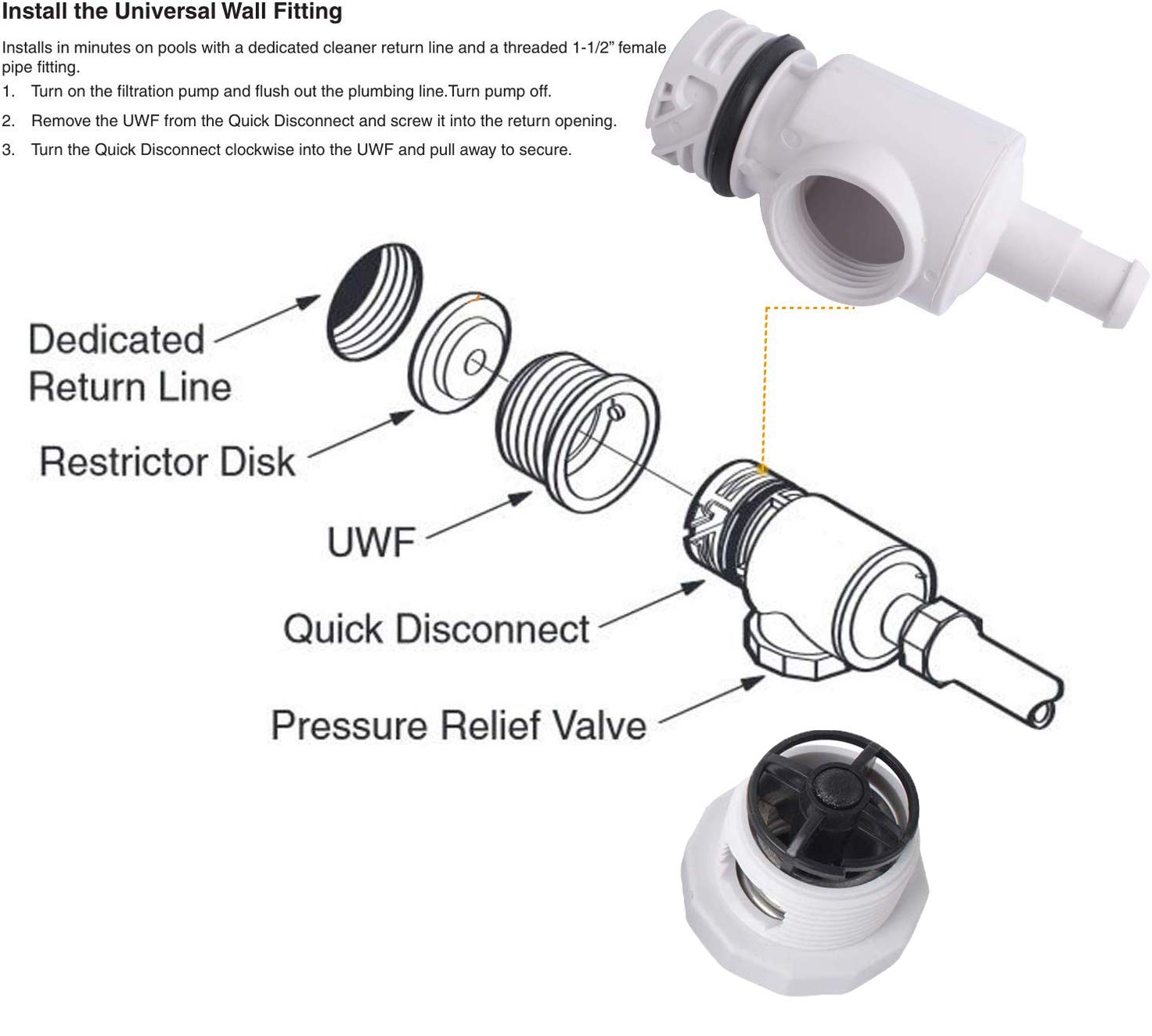 Install the Universal Wall Fitting

Installs in minutes on pools with a dedicated cleaner return line and a threaded 1-1/2" female pipe fitting.

1. Turn on the filtration pump and flush out the plumbing line.Turn pump off.
2. Remove the UWF from the Quick Disconnect and screw it into the return opening.
3. Turn the Quick Disconnect clockwise into the UWF and pull away to secure.

Dedicated Return Line
Restrictor Disk
UWF
Quick Disconnect
Pressure Relief Valve