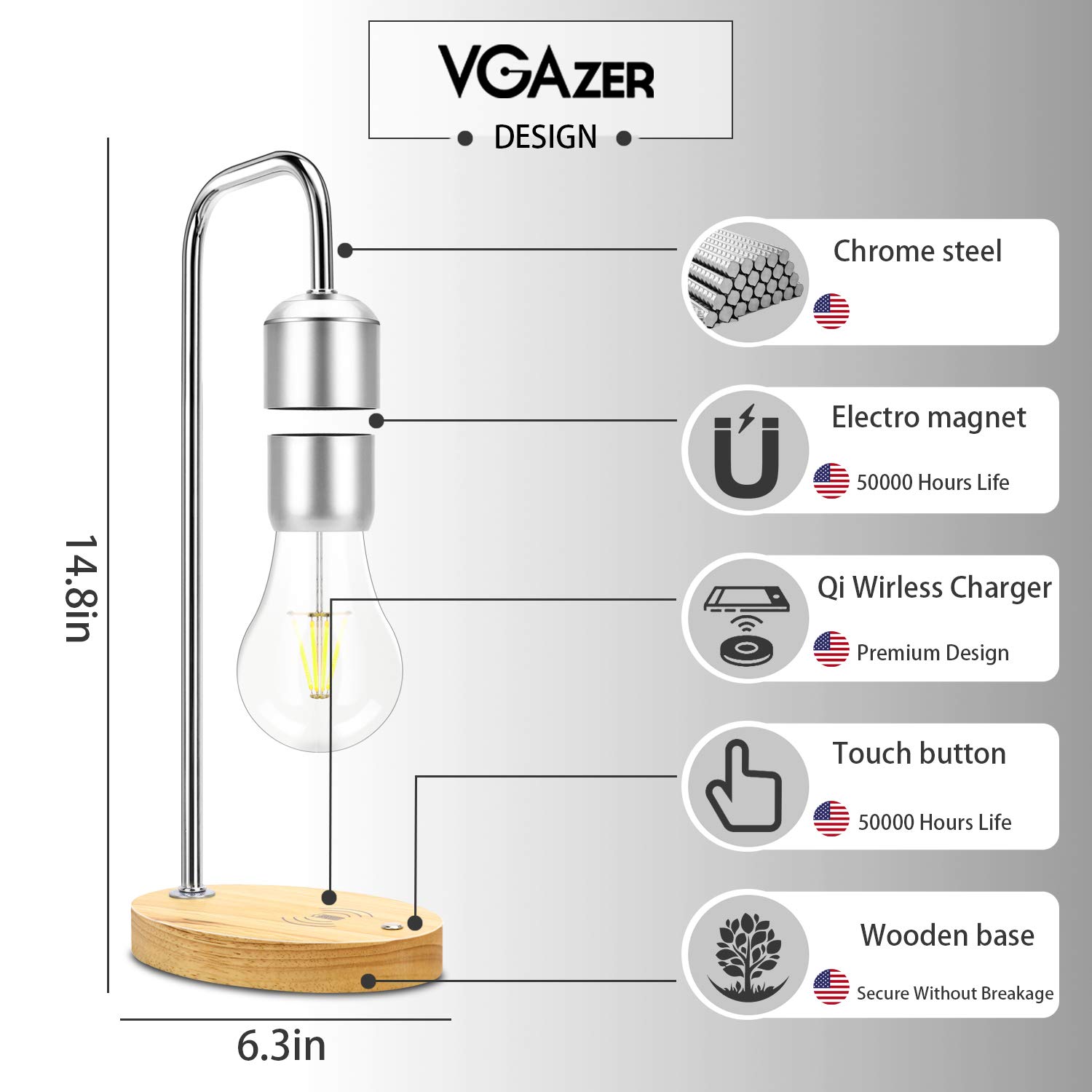 VGAZER

DESIGN

14.8in

6.3in

Chrome steel

Electro magnet

50000 Hours Life

Qi Wirless Charger

Premium Design

Touch button

50000 Hours Life

Wooden base

Secure Without Breakage