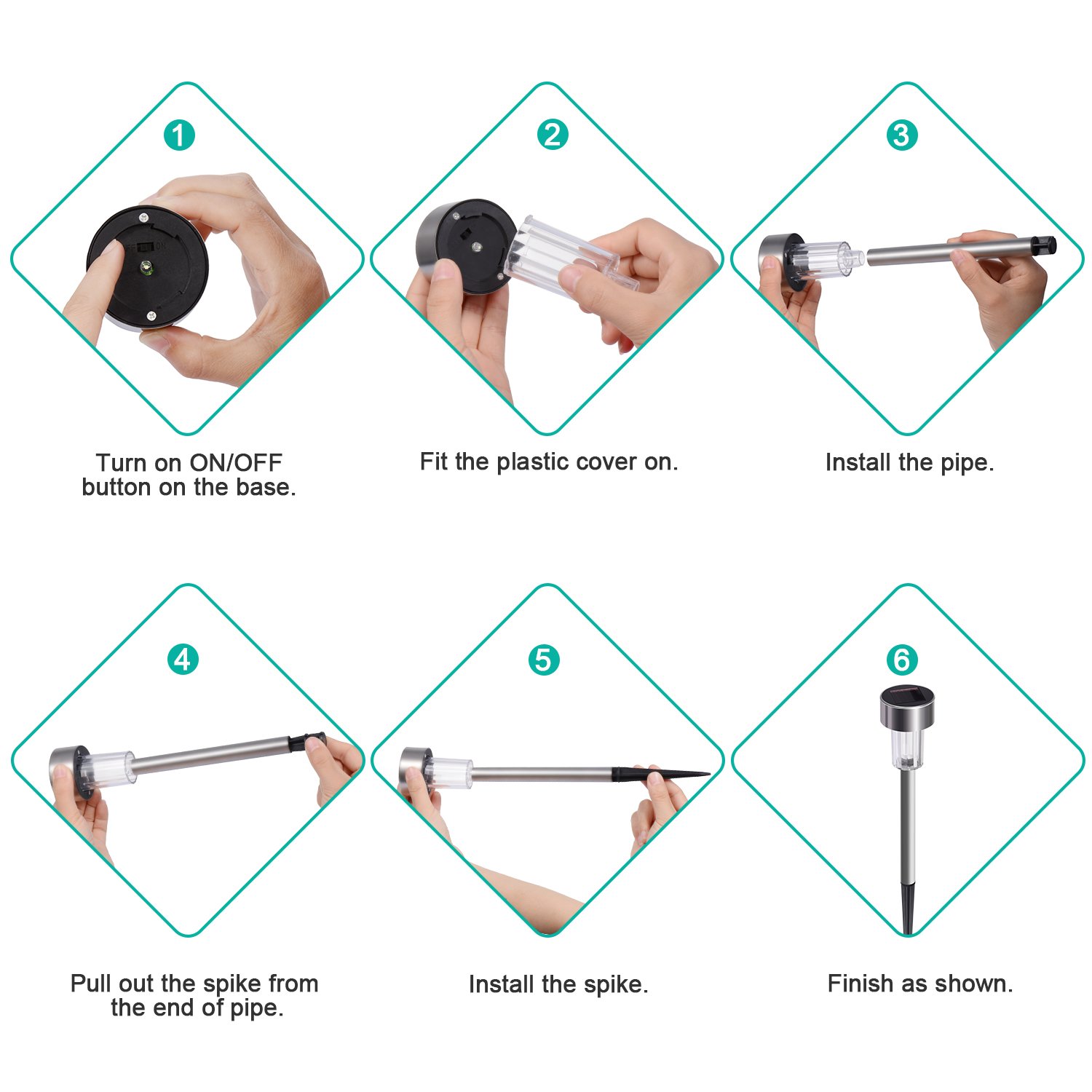 1

Turn on ON/OFF button on the base.

2

Fit the plastic cover on.

3

Install the pipe.

4

Pull out the spike from the end of pipe.

5

Install the spike.

6

Finish as shown.