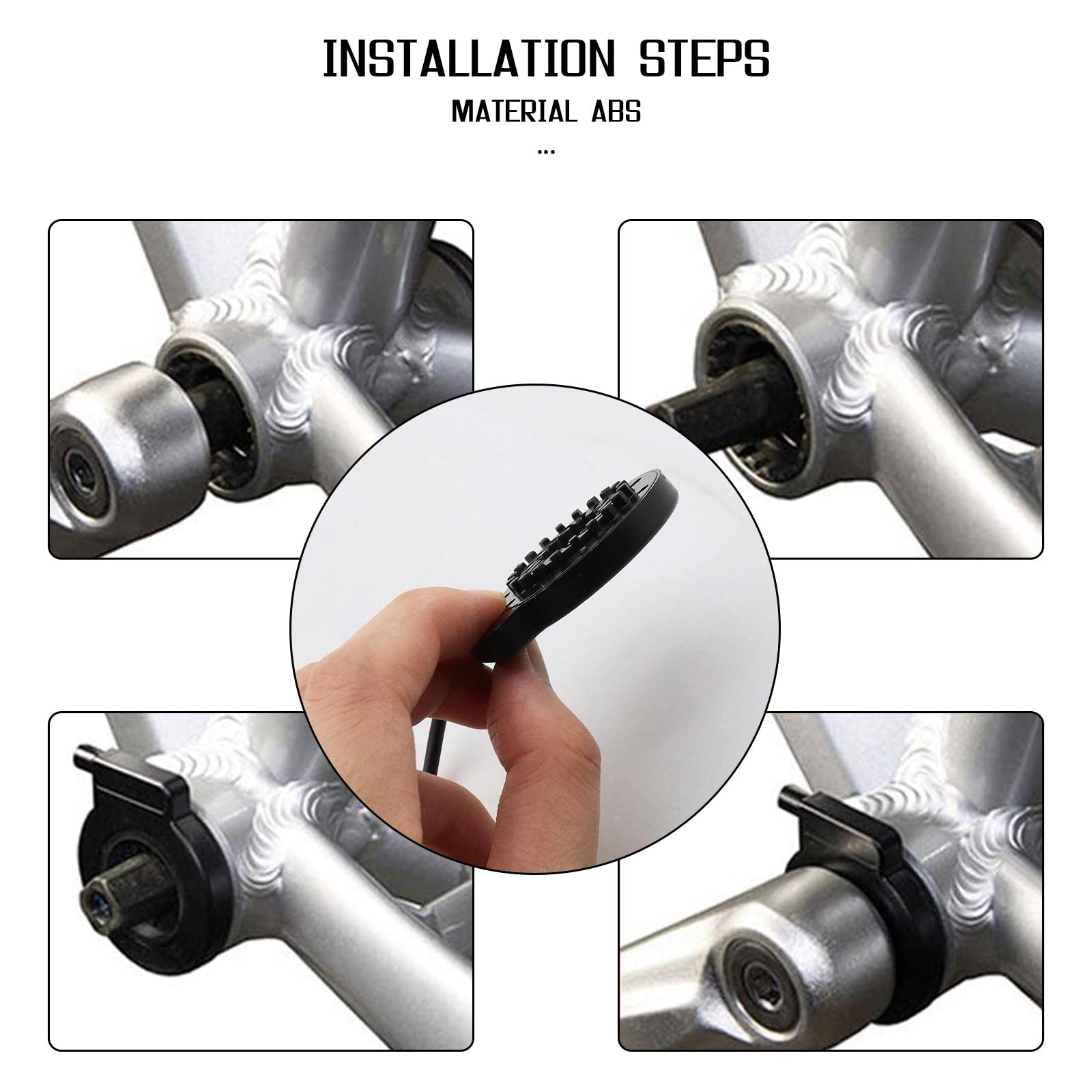 INSTALLATION STEPS

MATERIAL ABS

...