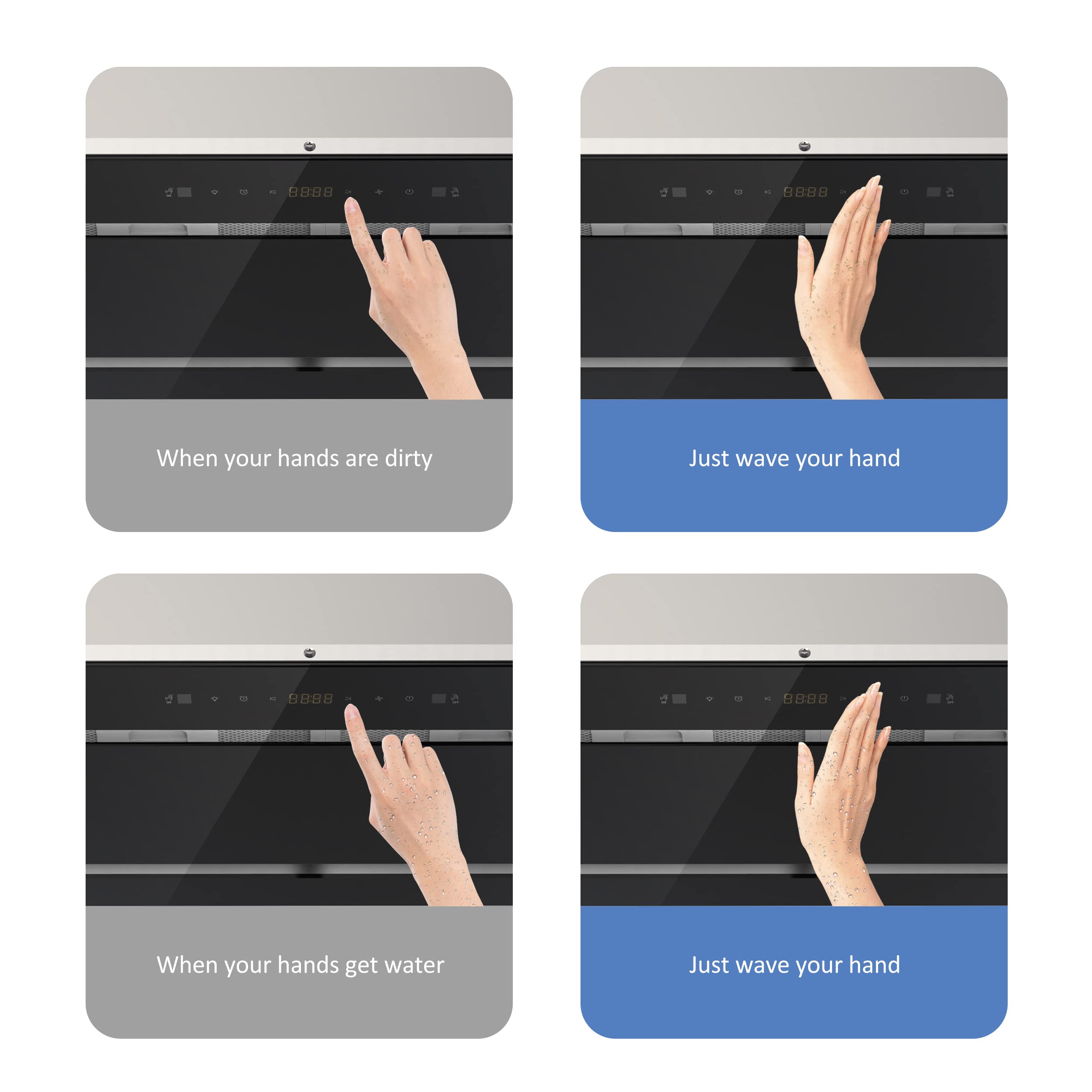 88:88

When your hands are dirty

88:88

Just wave your hand

88:88

When your hands get water

88:88

Just wave your hand