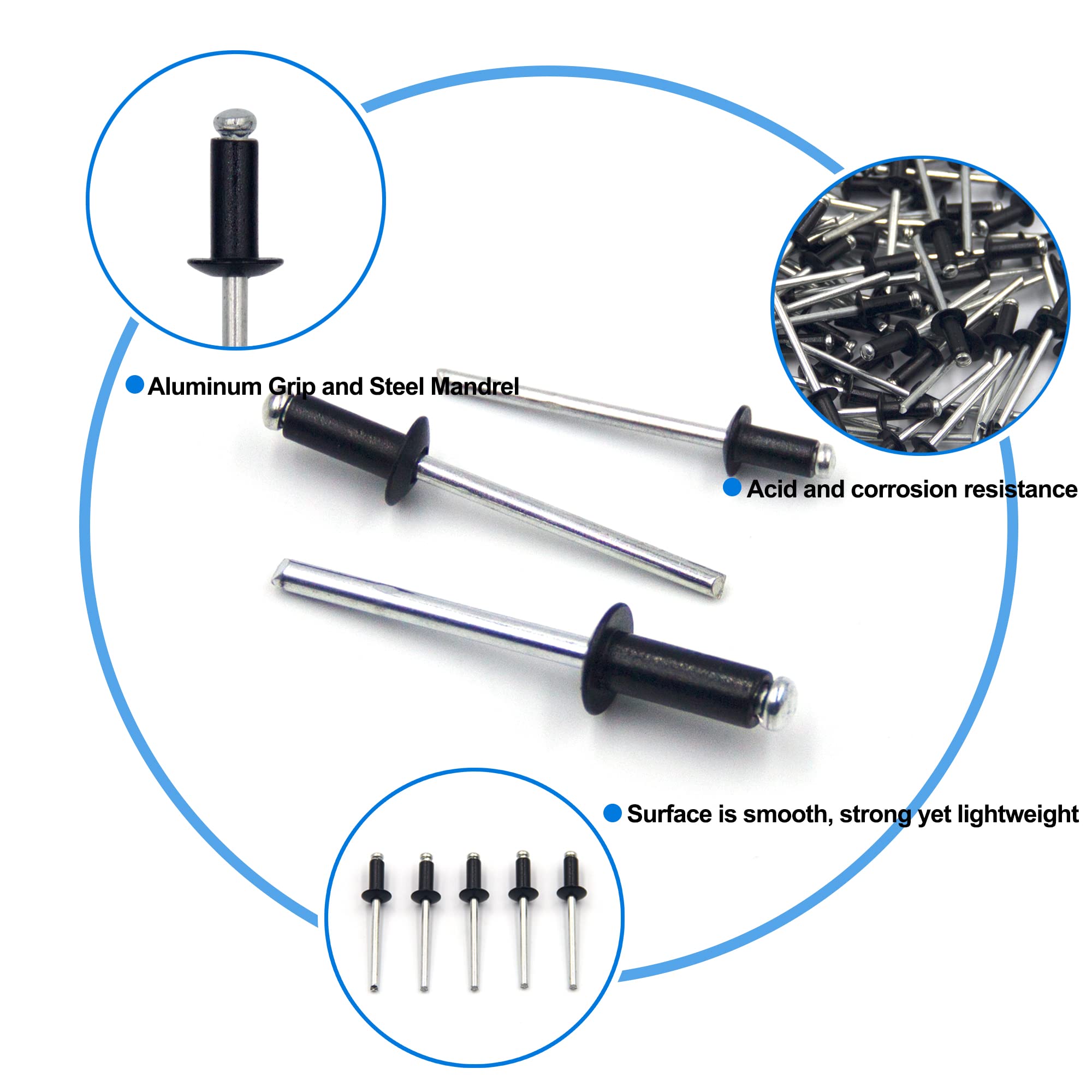 Aluminum Grip and Steel Mandrel

Acid and corrosion resistance

Surface is smooth, strong yet lightweight