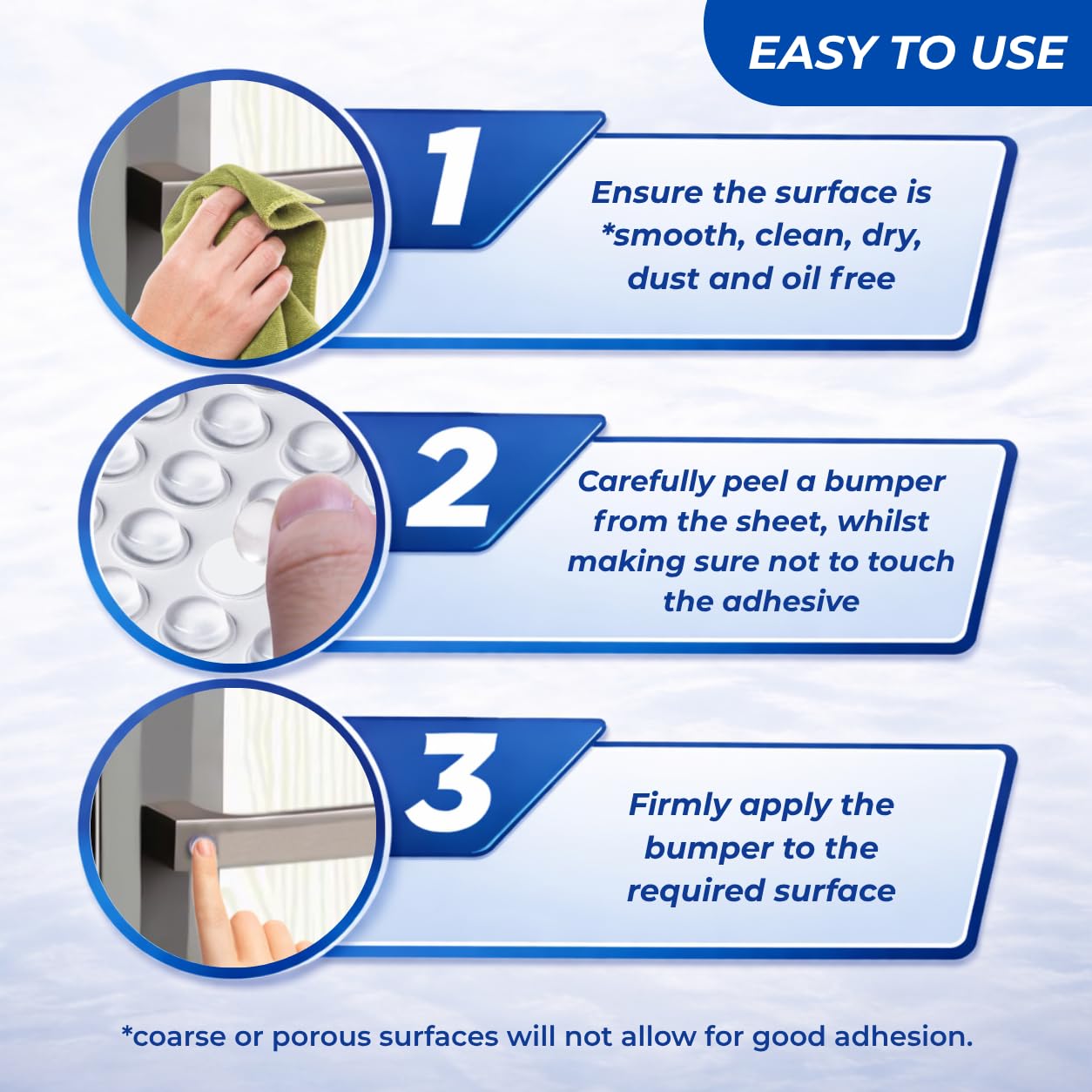 EASY TO USE

1

Ensure the surface is *smooth, clean, dry, dust and oil free

2

Carefully peel a bumper from the sheet, whilst making sure not to touch the adhesive

3

Firmly apply the bumper to the required surface

*coarse or porous surfaces will not allow for good adhesion.