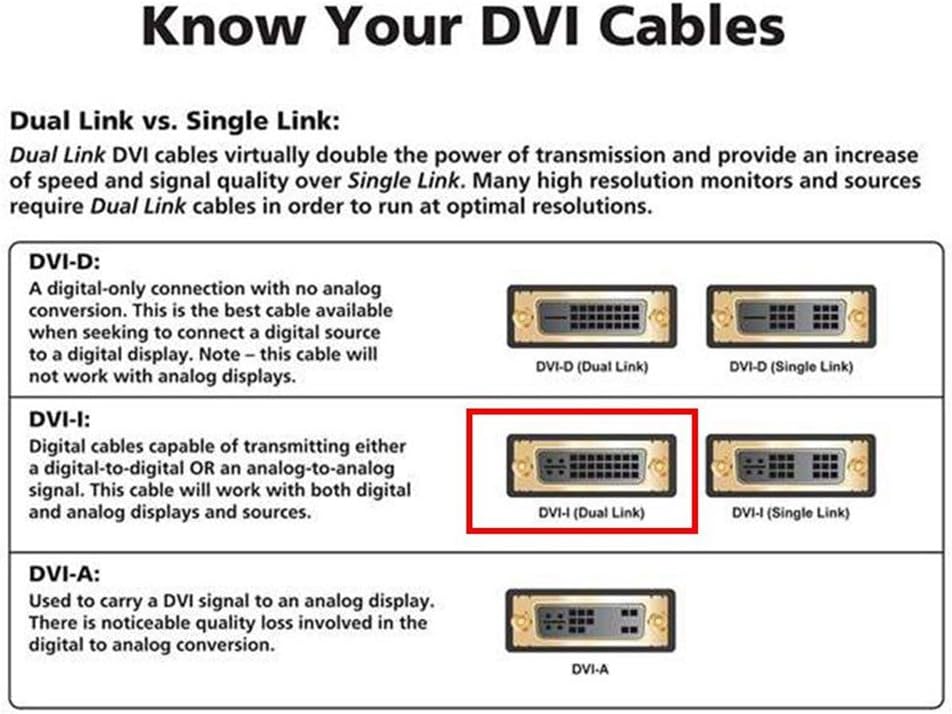 Know Your DVI Cables

Dual Link vs. Single Link:
Dual Link DVI cables virtually double the power of transmission and provide an increase of speed and signal quality over Single Link. Many high resolution monitors and sources require Dual Link cables in order to run at optimal resolutions.

DVI-D:
A digital-only connection with no analog conversion. This is the best cable available when seeking to connect a digital source to a digital display. Note – this cable will not work with analog displays.

DVI-D (Dual Link)

DVI-D (Single Link)

DVI-I:
Digital cables capable of transmitting either a digital-to-digital OR an analog-to-analog signal. This cable will work with both digital and analog displays and sources.

DVI-I (Dual Link)

DVI-I (Single Link)

DVI-A:
Used to carry a DVI signal to an analog display. There is noticeable quality loss involved in the digital to analog conversion.

DVI-A