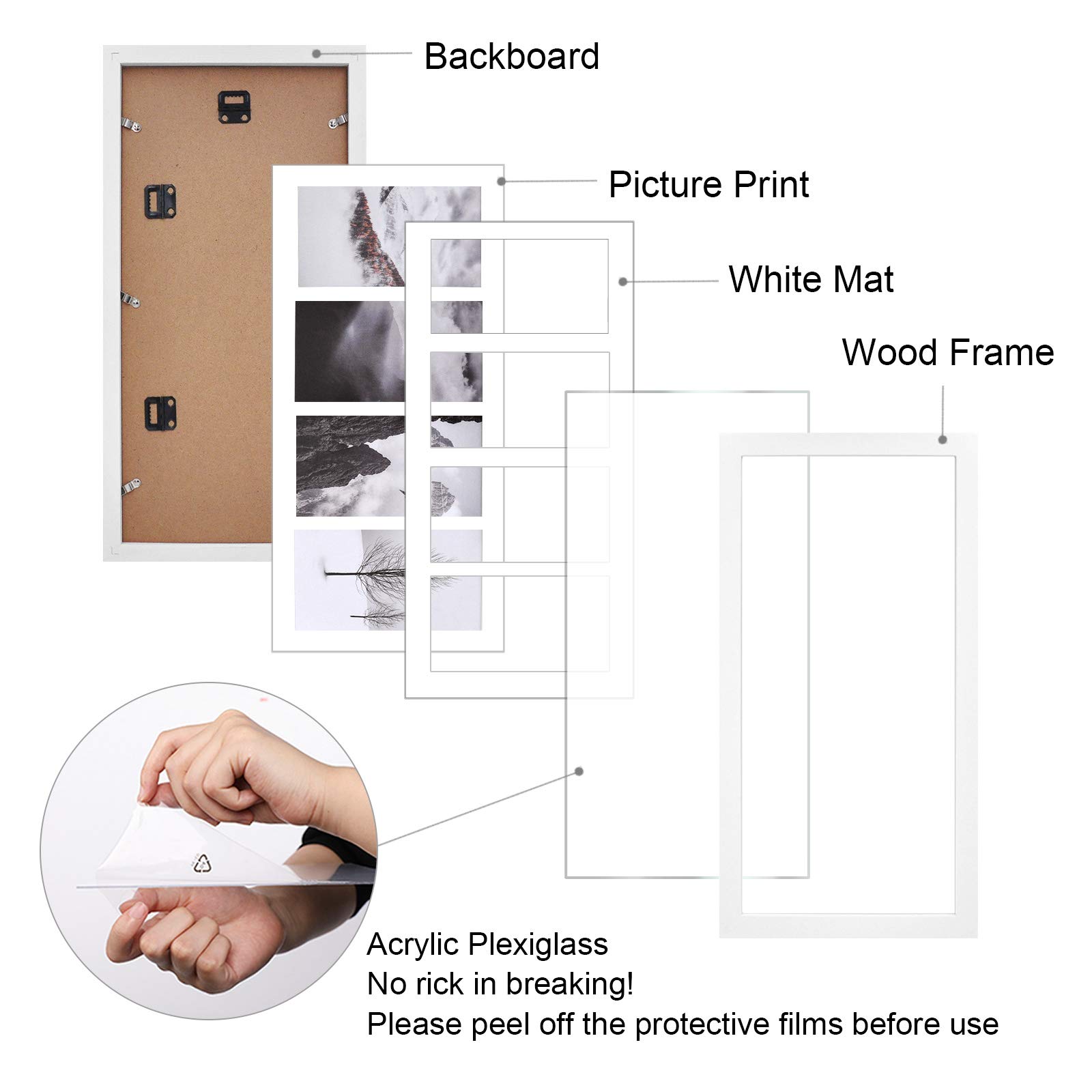 Backboard

Picture Print

White Mat

Wood Frame

Acrylic Plexiglass
No rick in breaking!
Please peel off the protective films before use