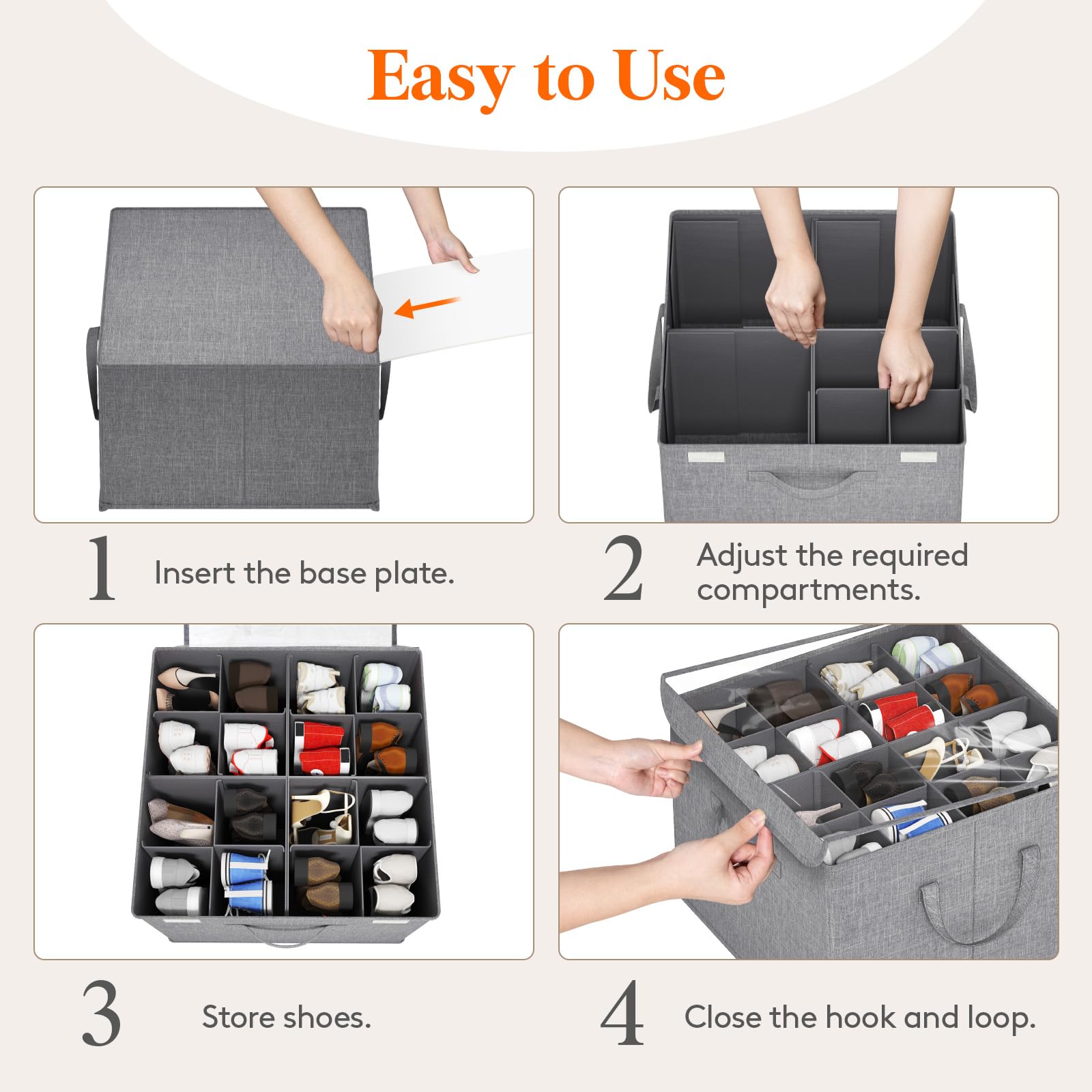 Easy to Use

1 Insert the base plate.

2 Adjust the required compartments.

3 Store shoes.

4 Close the hook and loop.