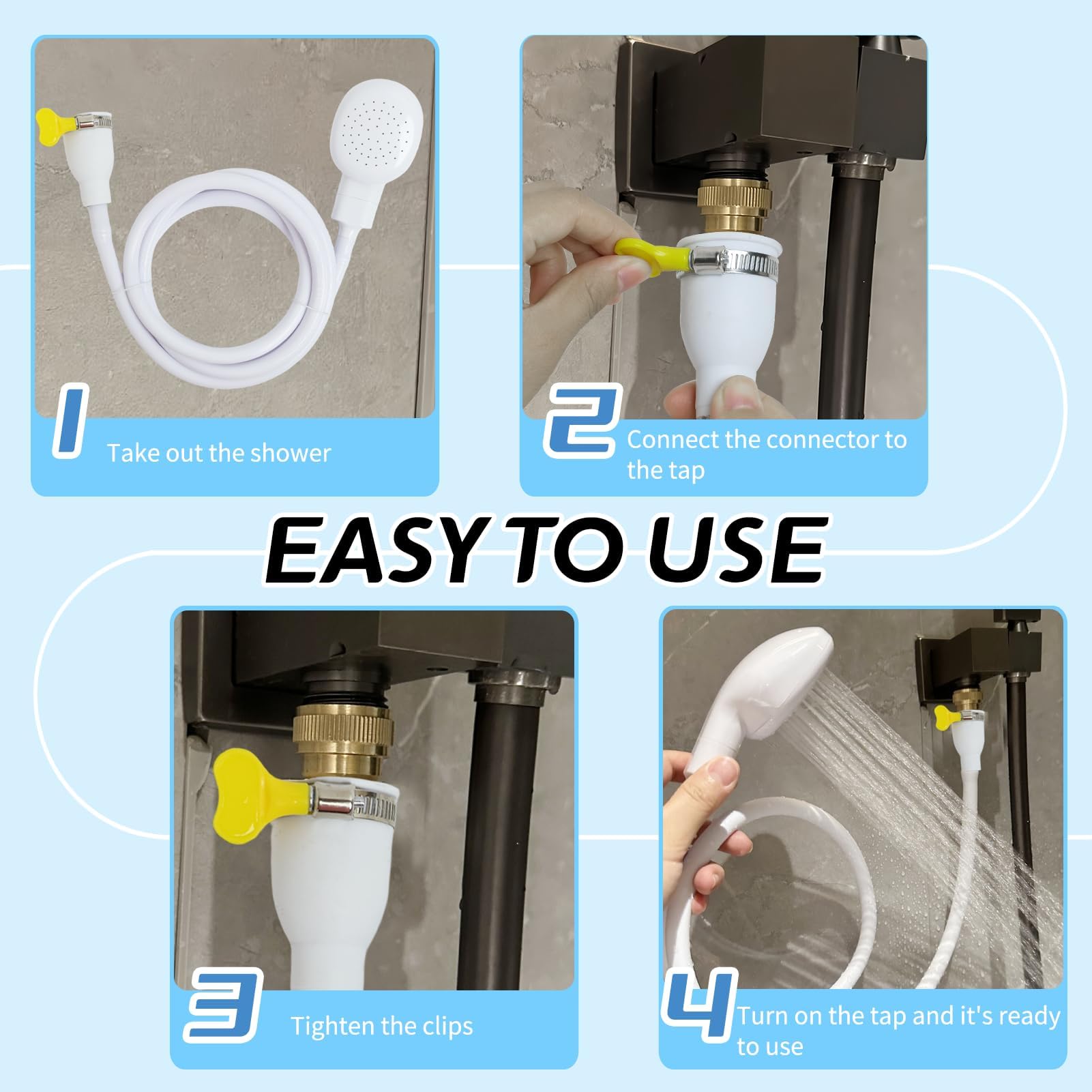 1 Take out the shower

2 Connect the connector to the tap

EASY TO USE

3 Tighten the clips

4 Turn on the tap and it's ready to use