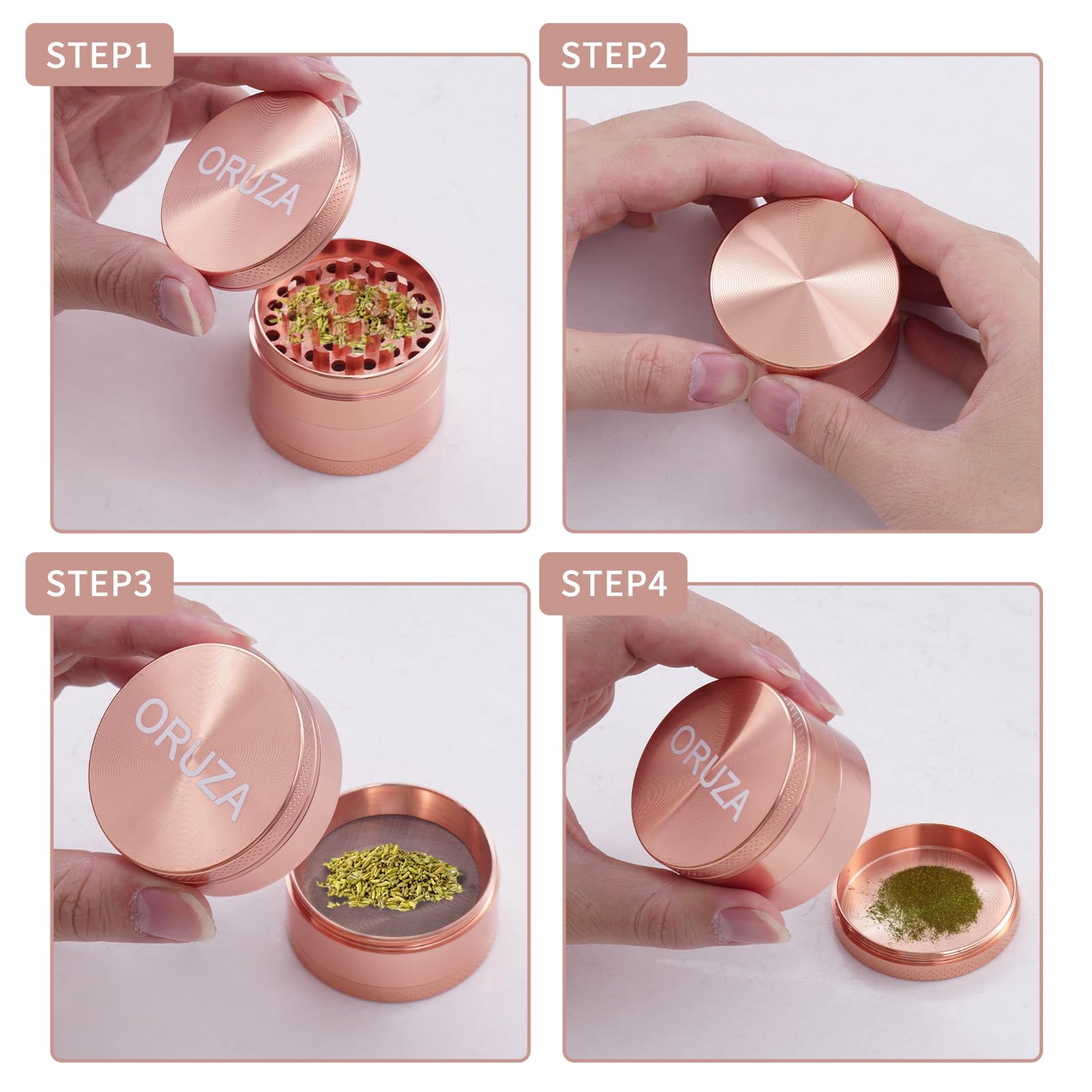 STEP1

ORUZA

STEP2

STEP3

ORUZA

STEP4

ORUZA