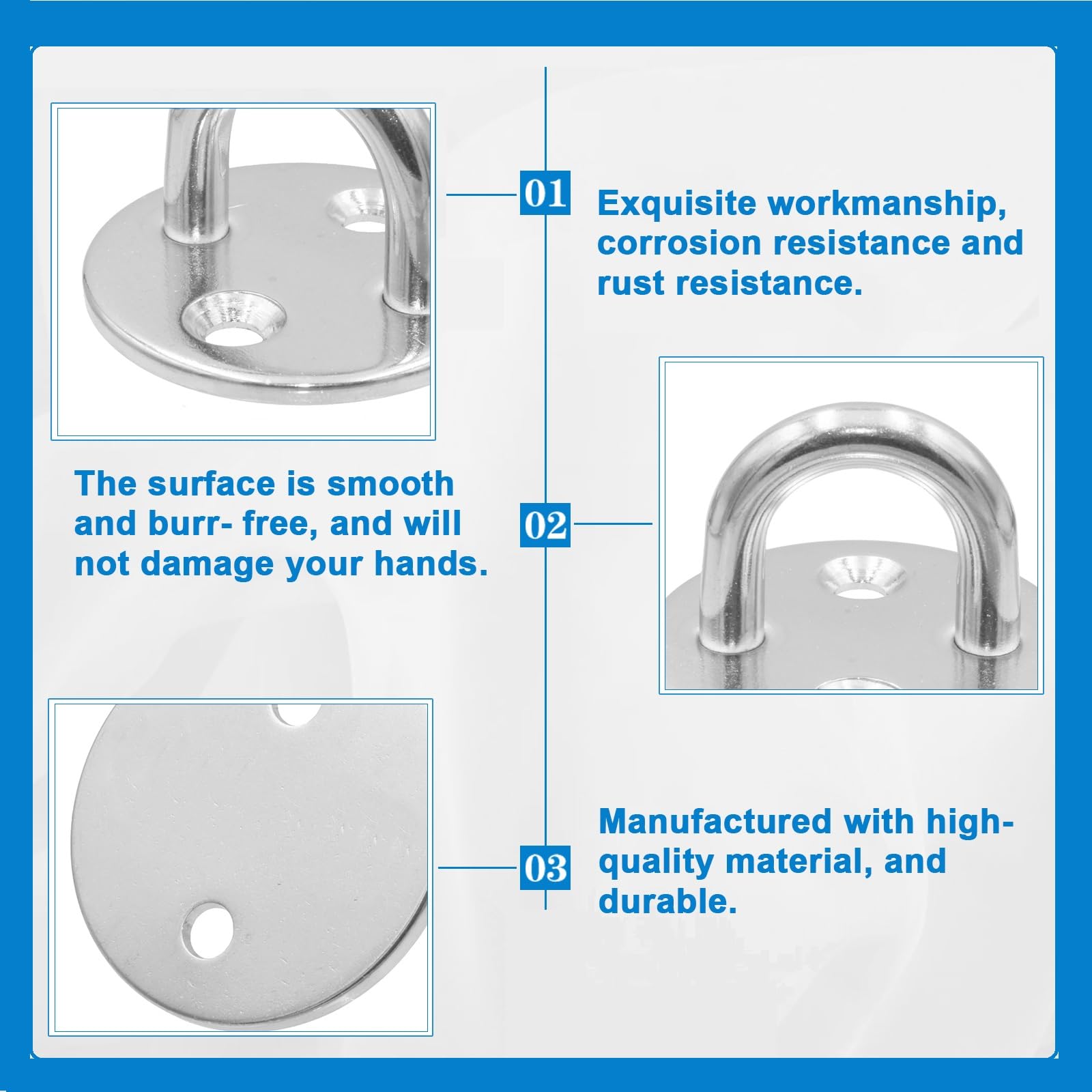 01

Exquisite workmanship, corrosion resistance and rust resistance.

The surface is smooth and burr- free, and will not damage your hands.

02

03

Manufactured with high-quality material, and durable.