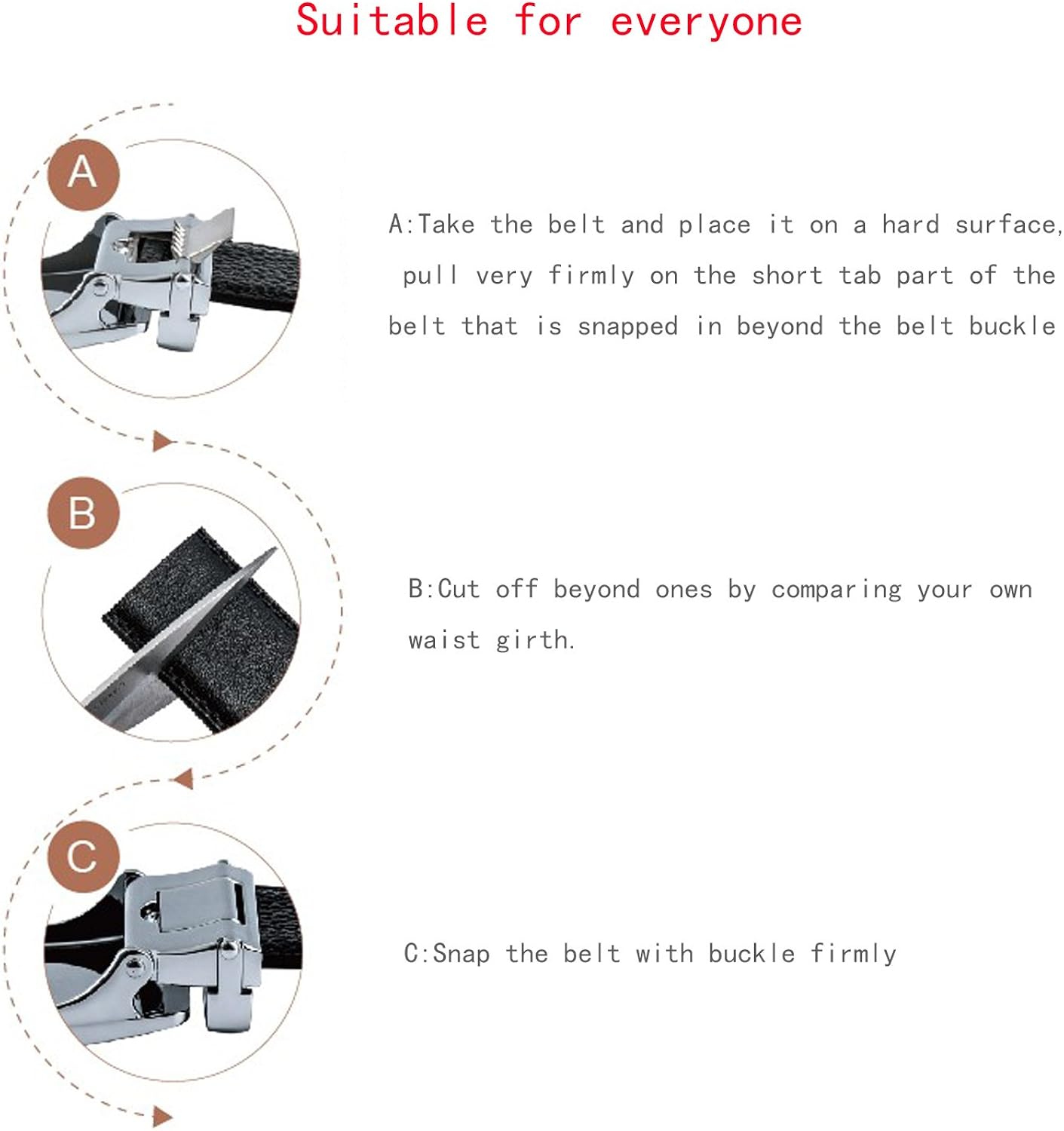 Suitable for everyone

A

A:Take the belt and place it on a hard surface, pull very firmly on the short tab part of the belt that is snapped in beyond the belt buckle

B

B:Cut off beyond ones by comparing your own waist girth.

C

C:Snap the belt with buckle firmly