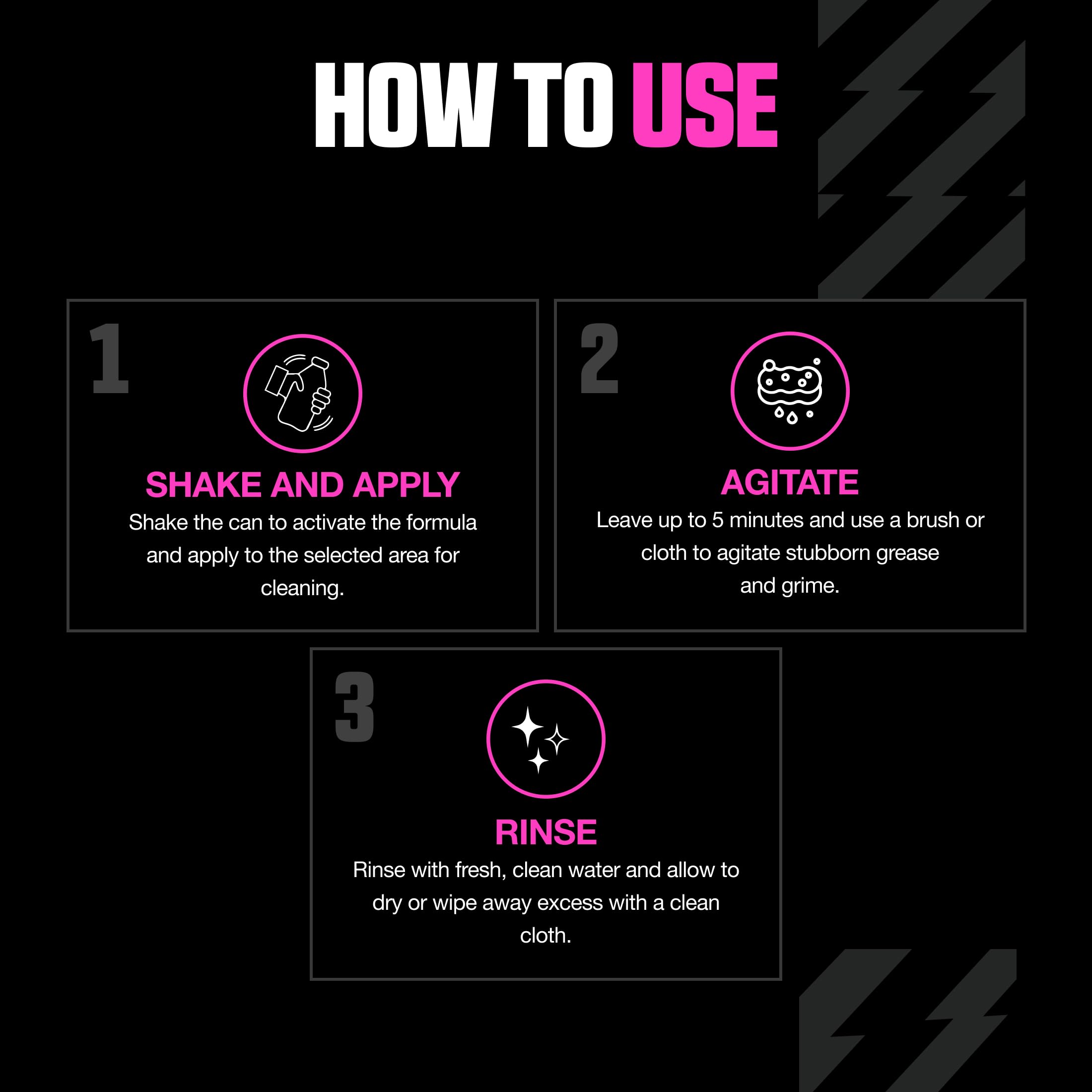 HOW TO USE

1

SHAKE AND APPLY

Shake the can to activate the formula and apply to the selected area for cleaning.

2

AGITATE

Leave up to 5 minutes and use a brush or cloth to agitate stubborn grease and grime.

3

RINSE

Rinse with fresh, clean water and allow to dry or wipe away excess with a clean cloth.