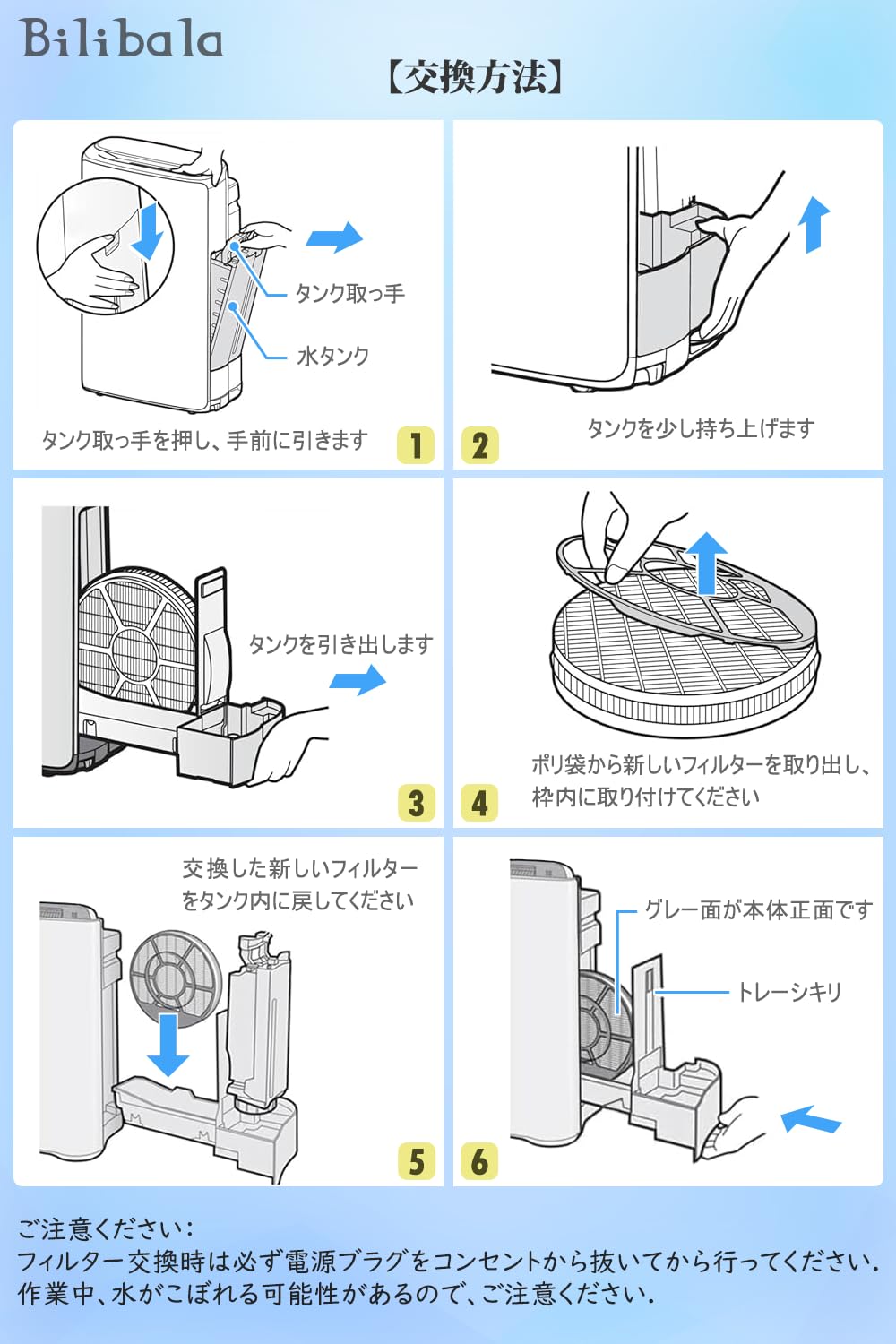 Bilibala

【交換方法】

タンク取っ手

水タンク

タンク取っ手を押し、手前に引きます

1

2

タンクを少し持ち上げます

タンクを引き出します

3

4

ポリ袋から新しいフィルターを取り出し、枠内に取り付けてください

交換した新しいフィルターをタンク内に戻してください

5

6

グレー面が本体正面です

トレーシキリ

ご注意ください：
フィルター交換時は必ず電源ブラグをコンセントから抜いてから行ってください.
作業中、水がこぼれる可能性があるので、ご注意ください.