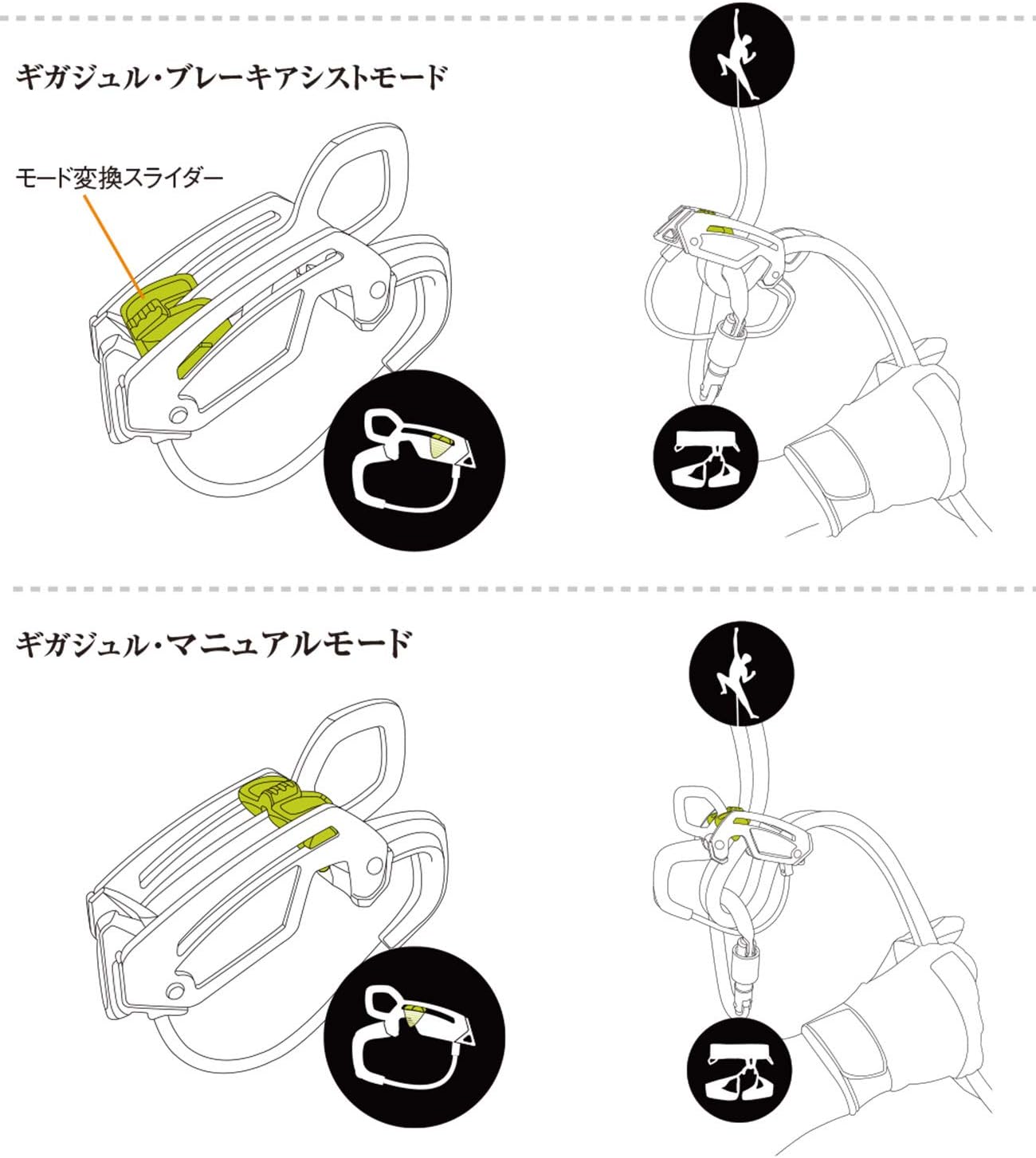 ギガジュル・ブレーキアシストモード

モード変換スライダー

ギガジュル・マニュアルモード