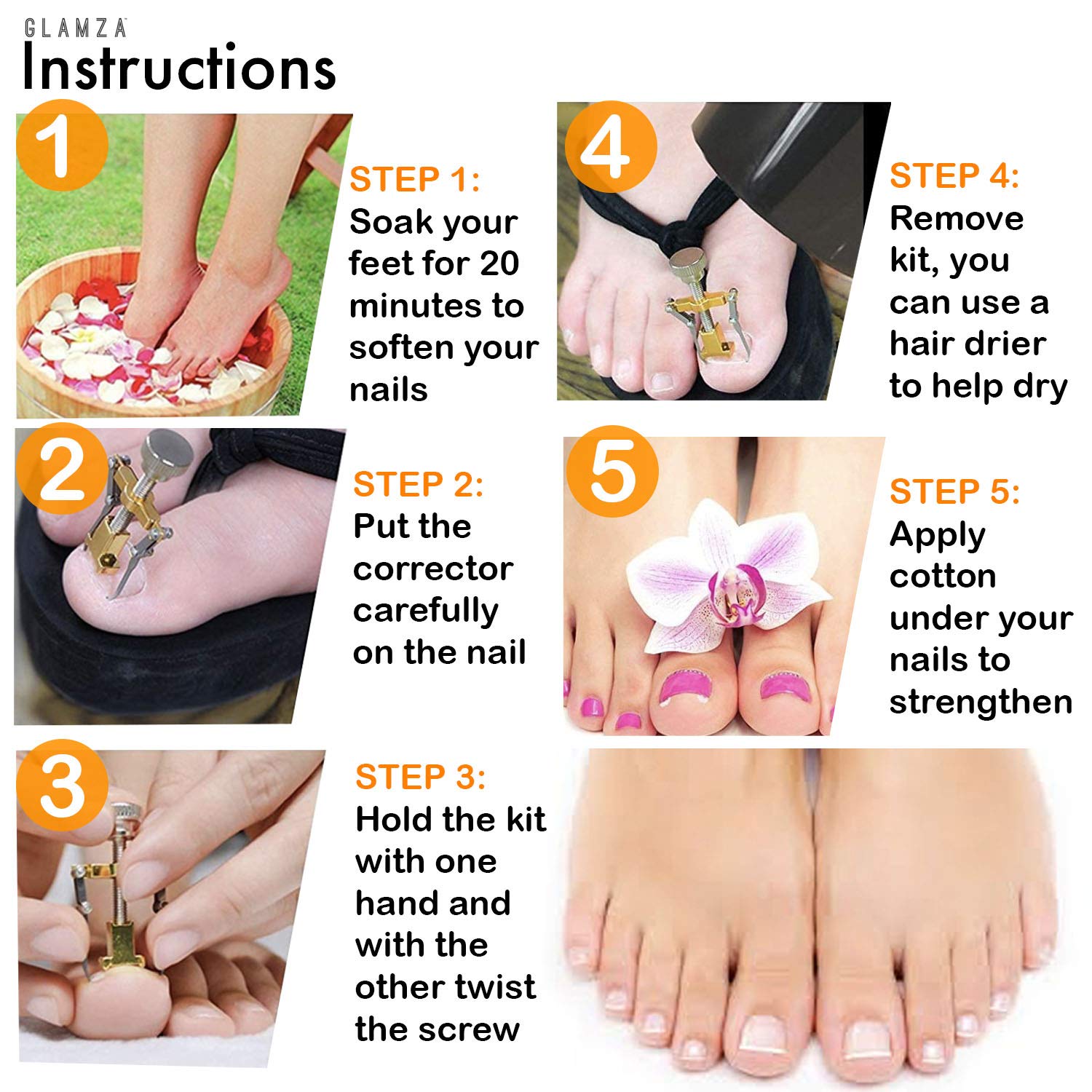 GLAMZA
Instructions

1

STEP 1:
Soak your feet for 20 minutes to soften your nails

2

STEP 2:
Put the corrector carefully on the nail

3

STEP 3:
Hold the kit with one hand and with the other twist the screw

4

STEP 4:
Remove kit, you can use a hair drier to help dry

5

STEP 5:
Apply cotton under your nails to strengthen