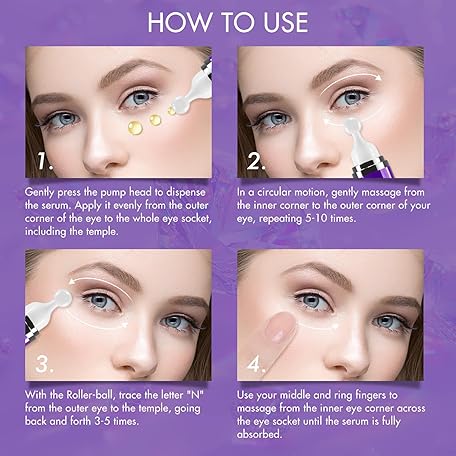 HOW TO USE

1.

Gently press the pump head to dispense the serum. Apply it evenly from the outer corner of the eye to the whole eye socket, including the temple.

2.

In a circular motion, gently massage from the inner corner to the outer corner of your eye, repeating 5-10 times.

3.

With the Roller-ball, trace the letter "N" from the outer eye to the temple, going back and forth 3-5 times.

4.

Use your middle and ring fingers to massage from the inner eye corner across the eye socket until the serum is fully absorbed.