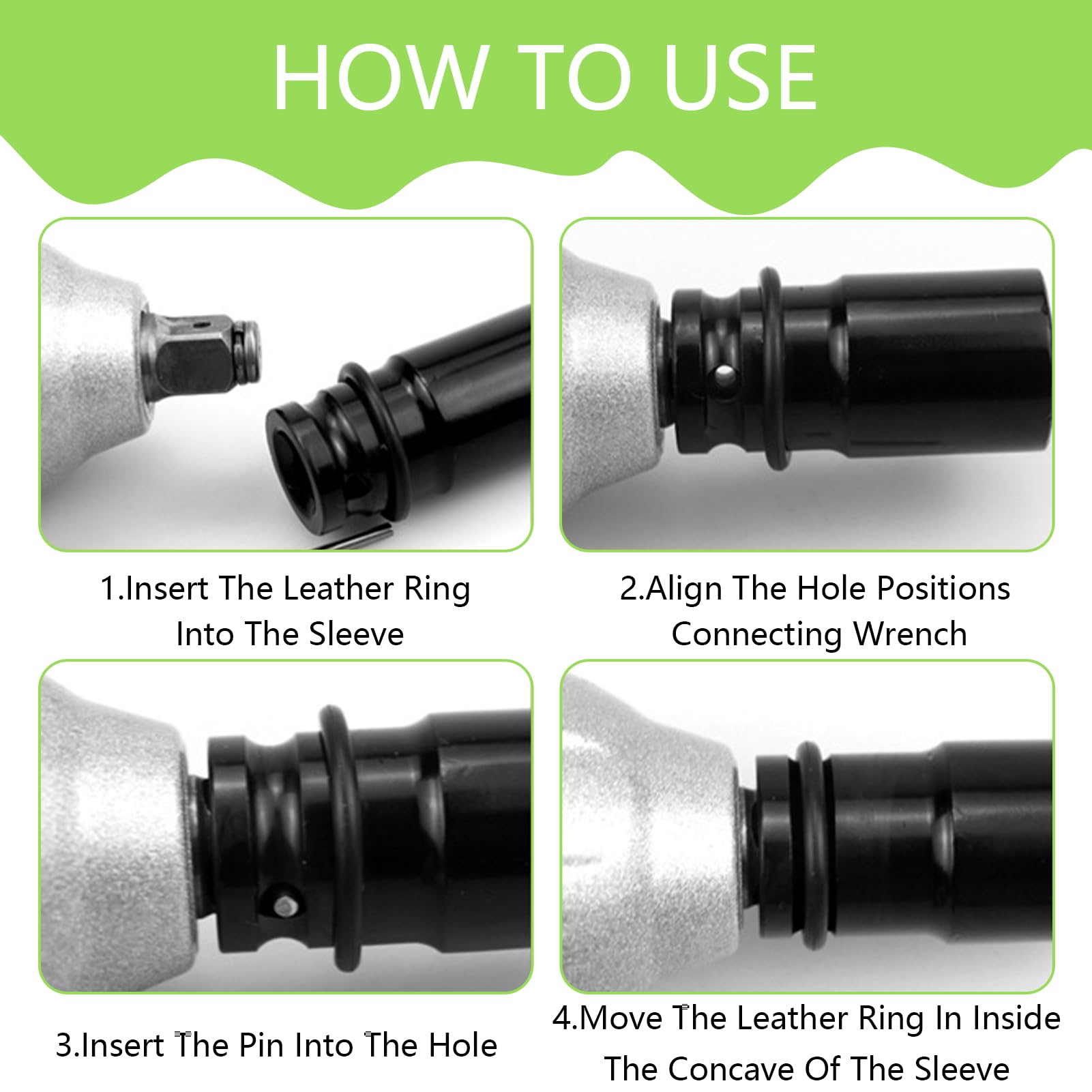 HOW TO USE

1.Insert The Leather Ring Into The Sleeve

2.Align The Hole Positions Connecting Wrench

3.Insert The Pin Into The Hole

4.Move The Leather Ring In Inside The Concave Of The Sleeve