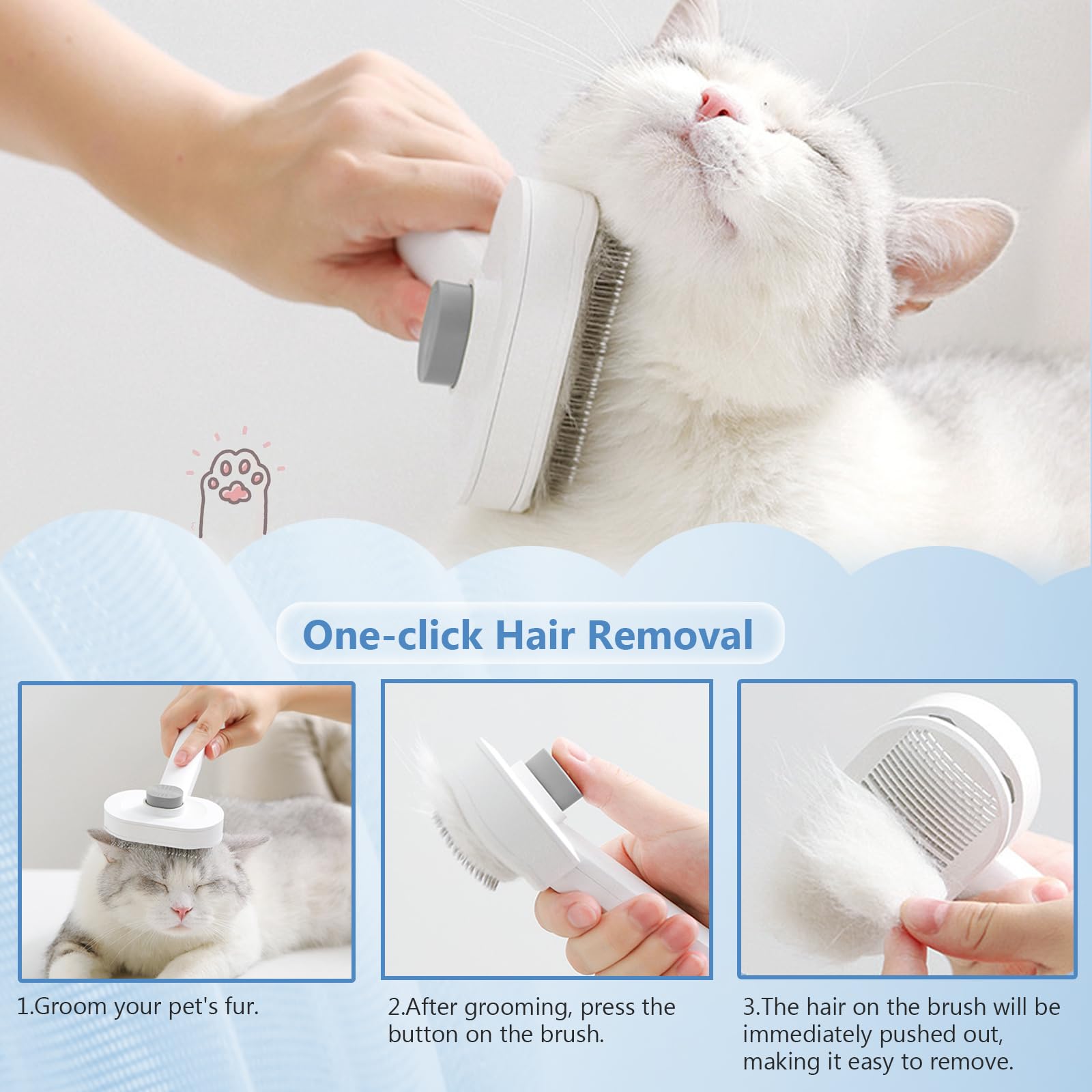 One-click Hair Removal

1.Groom your pet's fur.

2.After grooming, press the button on the brush.

3.The hair on the brush will be immediately pushed out, making it easy to remove.