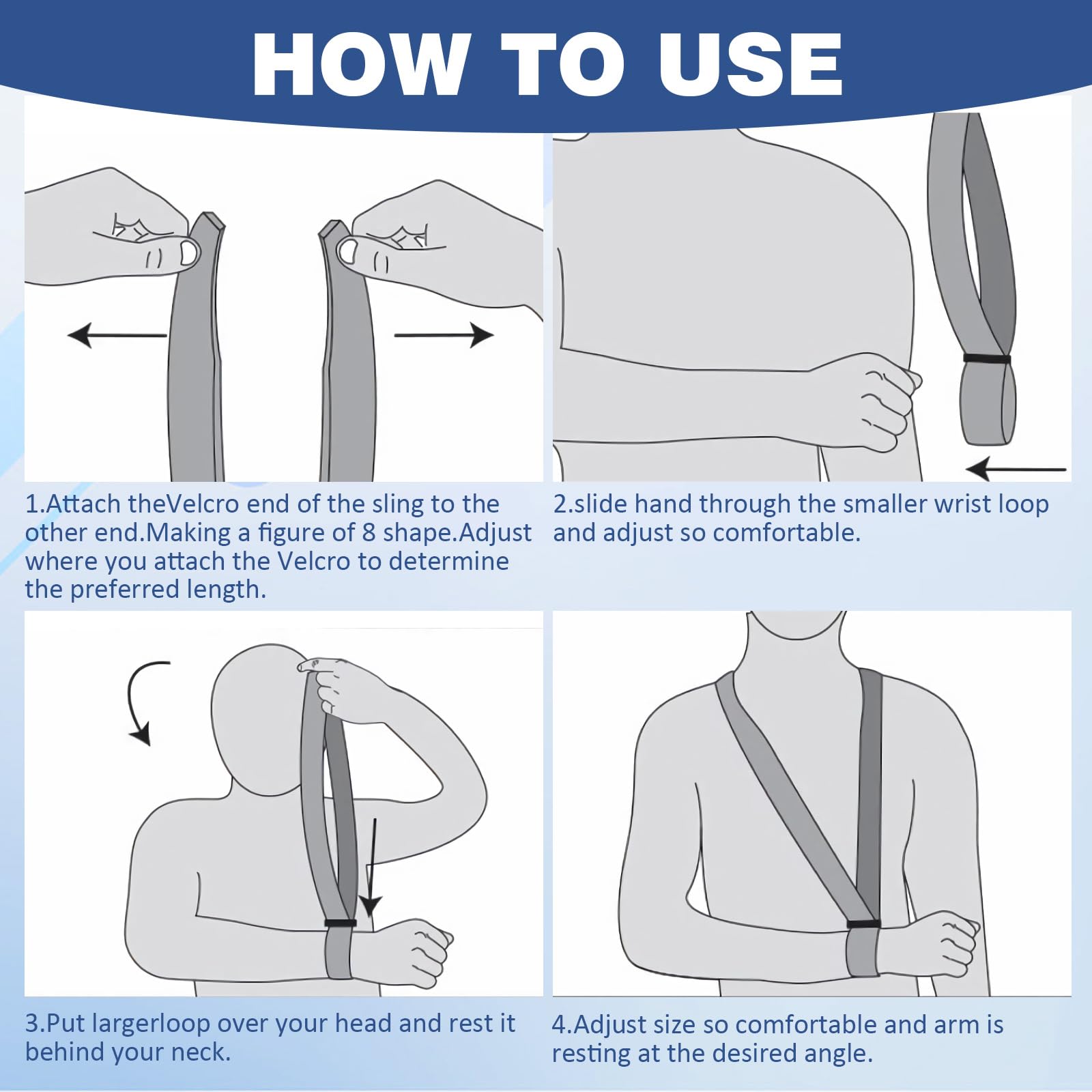 HOW TO USE

1.Attach theVelcro end of the sling to the other end.Making a figure of 8 shape.Adjust where you attach the Velcro to determine the preferred length.

2.slide hand through the smaller wrist loop and adjust so comfortable.

3.Put largerloop over your head and rest it behind your neck.

4.Adjust size so comfortable and arm is resting at the desired angle.