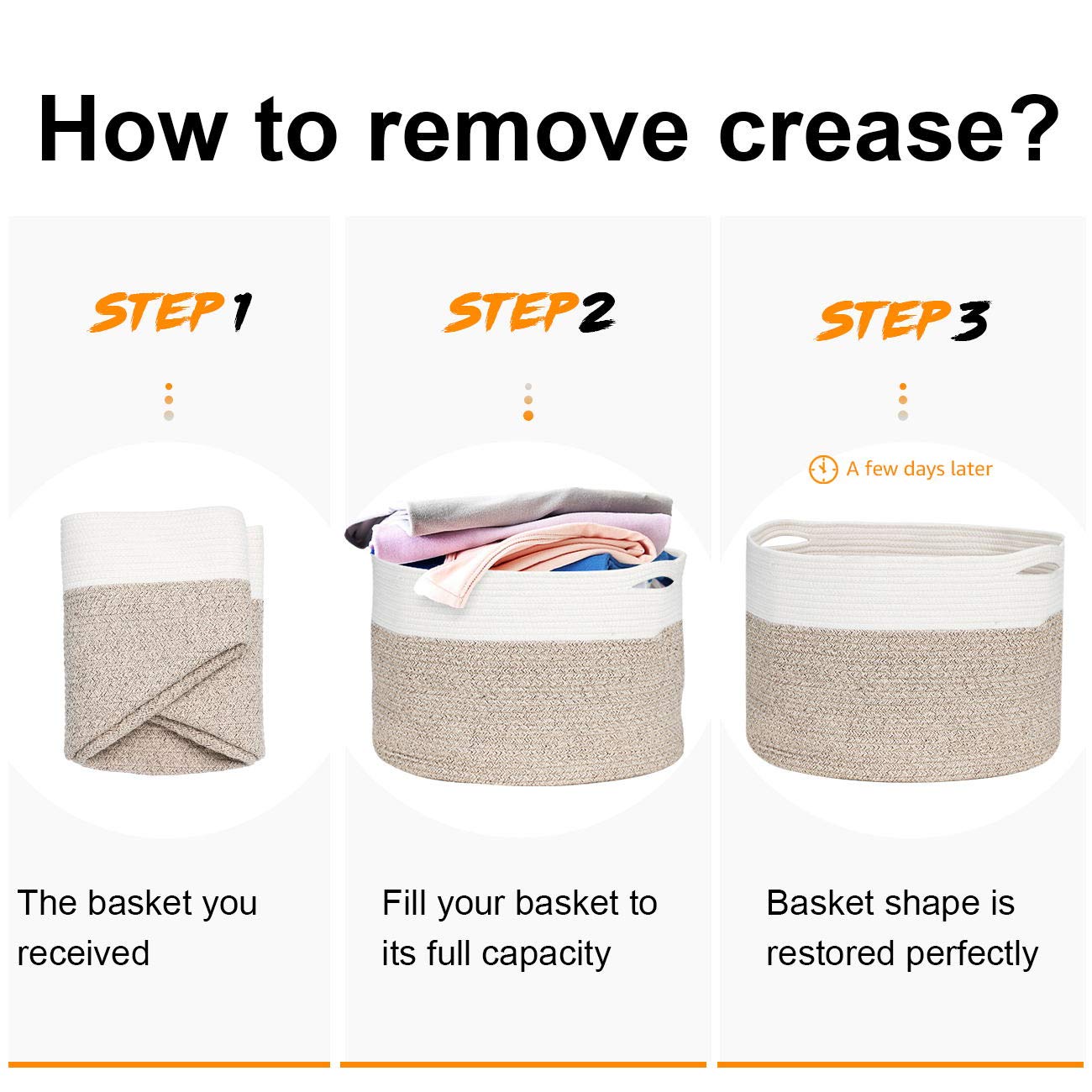 How to remove crease?

STEP 1

The basket you received

STEP 2

Fill your basket to its full capacity

STEP 3

A few days later

Basket shape is restored perfectly