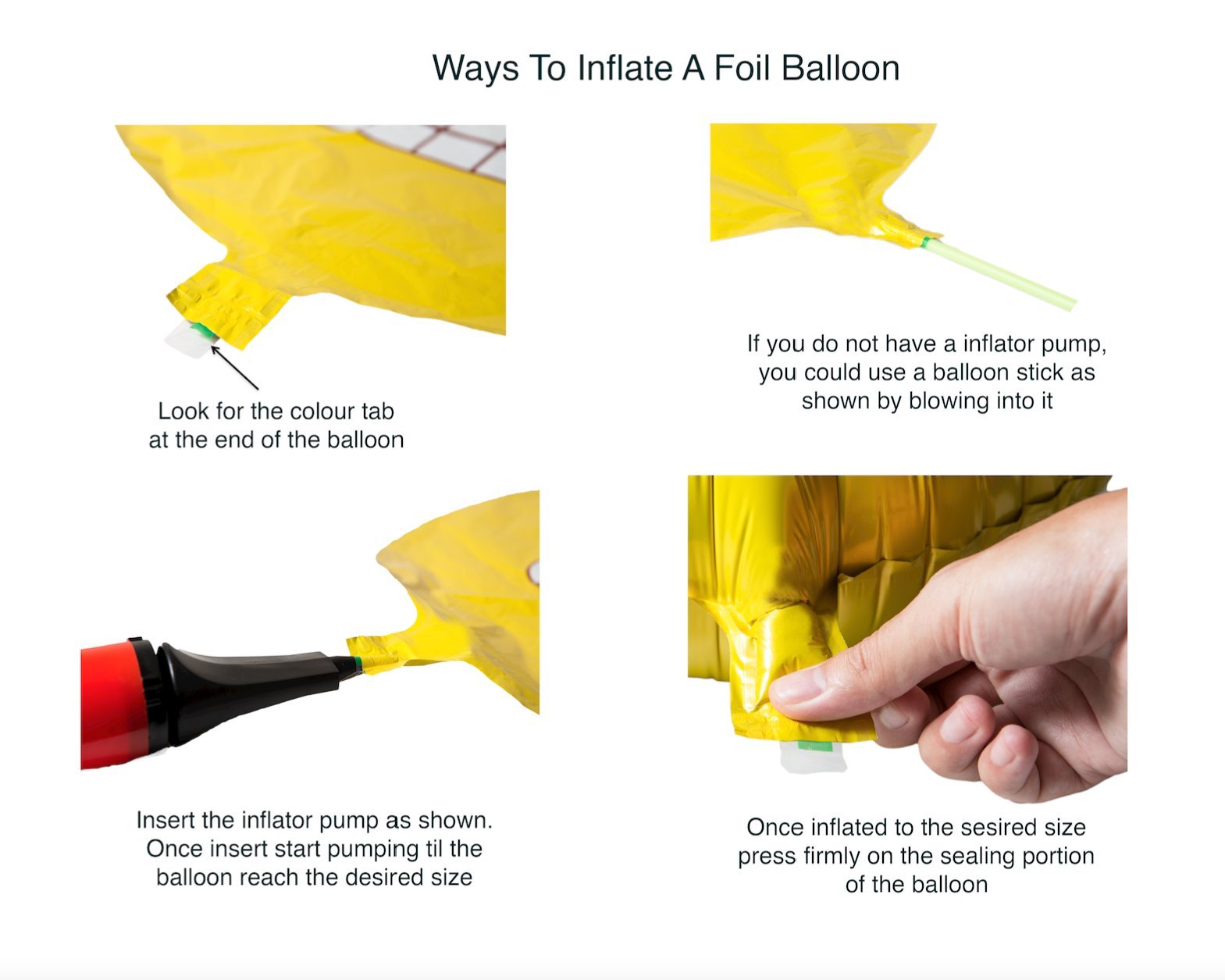 Ways To Inflate A Foil Balloon

Look for the colour tab at the end of the balloon

If you do not have a inflator pump, you could use a balloon stick as shown by blowing into it

Insert the inflator pump as shown. Once insert start pumping til the balloon reach the desired size

Once inflated to the sesired size press firmly on the sealing portion of the balloon