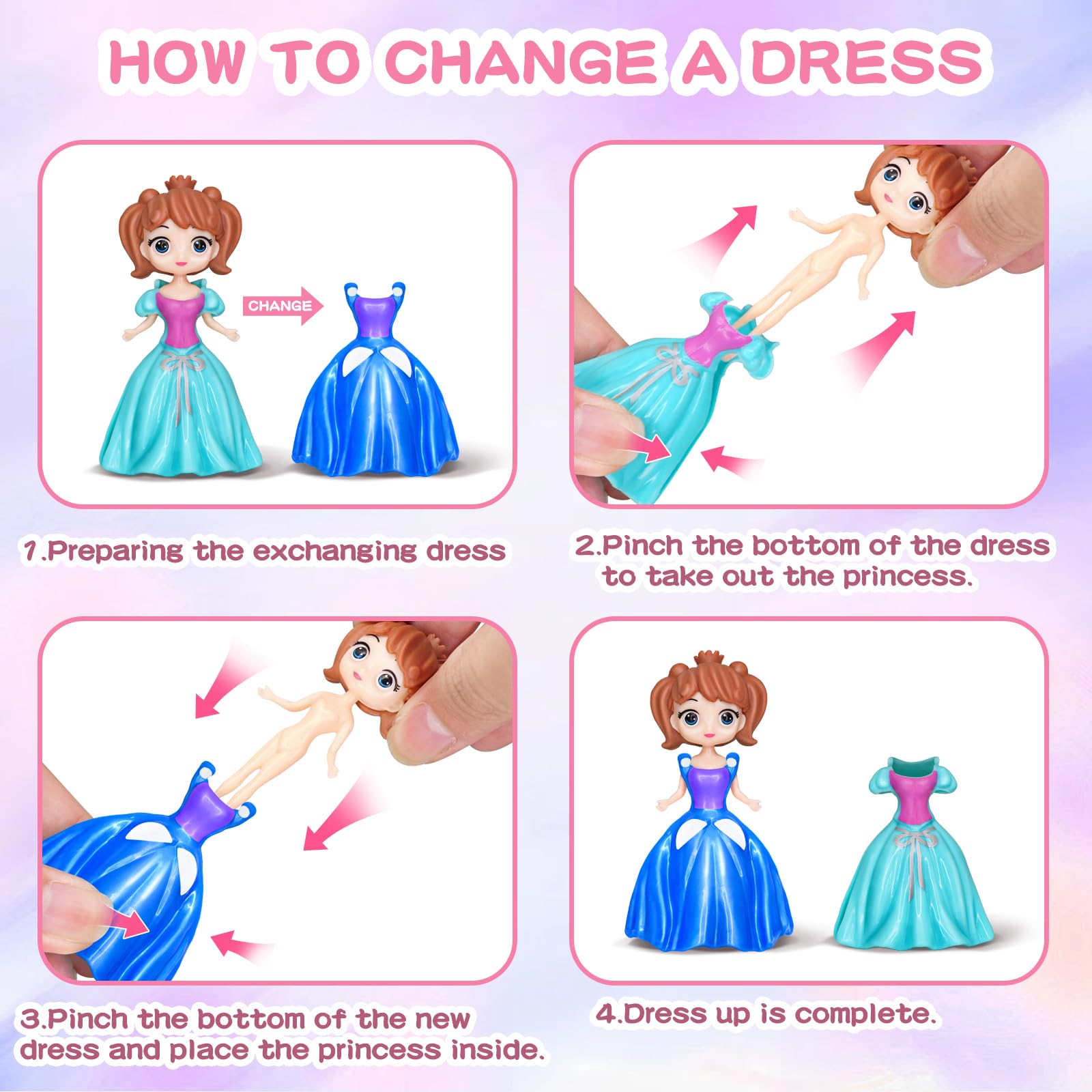 HOW TO CHANGE A DRESS

CHANGE

1.Preparing the exchanging dress

2.Pinch the bottom of the dress to take out the princess.

3.Pinch the bottom of the new dress and place the princess inside.

4.Dress up is complete.