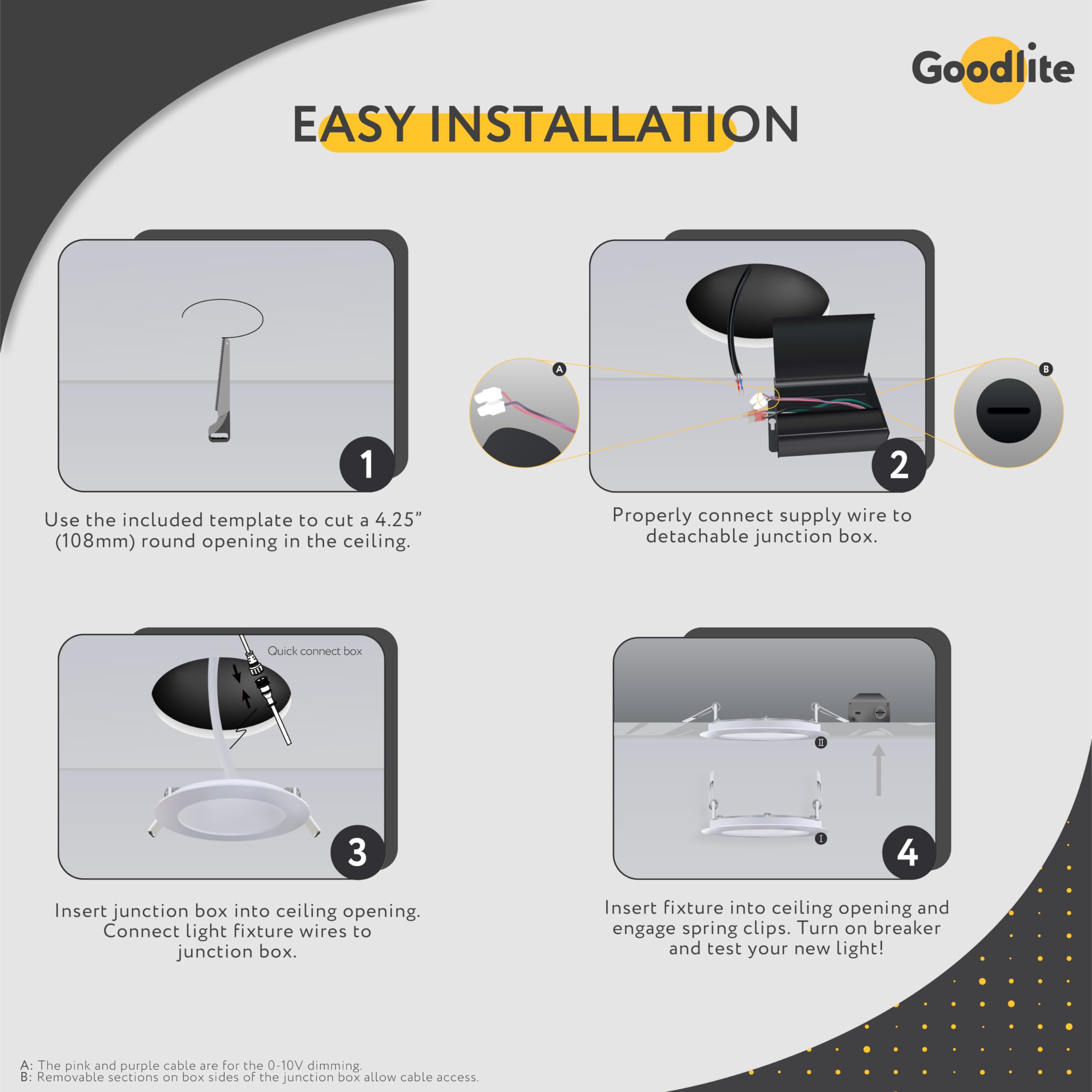 Goodlite

EASY INSTALLATION

1

Use the included template to cut a 4.25" (108mm) round opening in the ceiling.

A

B

2

Properly connect supply wire to detachable junction box.

Quick connect box

3

Insert junction box into ceiling opening. Connect light fixture wires to junction box.

II

I

4

Insert fixture into ceiling opening and engage spring clips. Turn on breaker and test your new light!

A: The pink and purple cable are for the 0-10V dimming.
B: Removable sections on box sides of the junction box allow cable access.