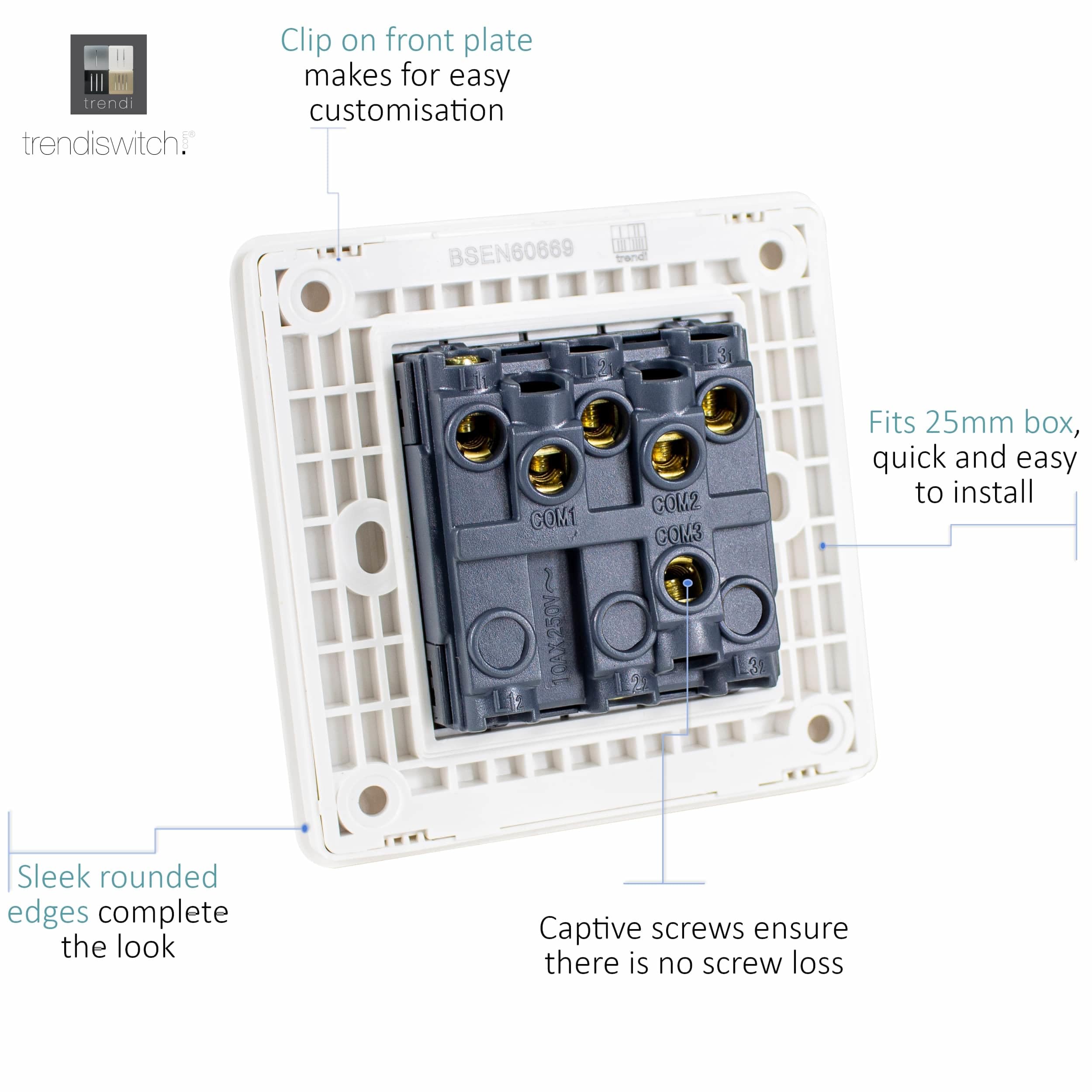 trendi

trendiswitch.com®

Clip on front plate makes for easy customisation

BSEN60669

trendi

L11

L21

L31

COM1

COM2

COM3

10AX250V~

L12

L22

L32

Fits 25mm box, quick and easy to install

Sleek rounded edges complete the look

Captive screws ensure there is no screw loss