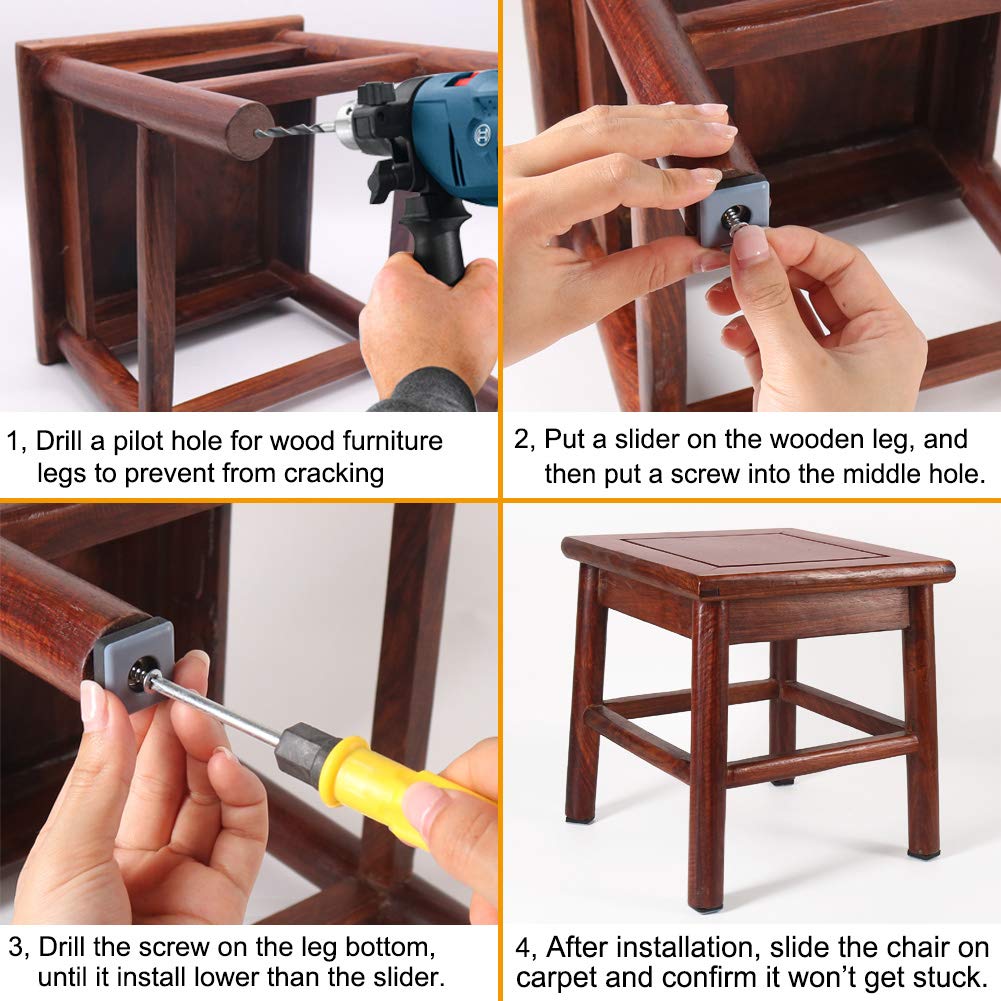 1, Drill a pilot hole for wood furniture legs to prevent from cracking

2, Put a slider on the wooden leg, and then put a screw into the middle hole.

3, Drill the screw on the leg bottom, until it install lower than the slider.

4, After installation, slide the chair on carpet and confirm it won't get stuck.