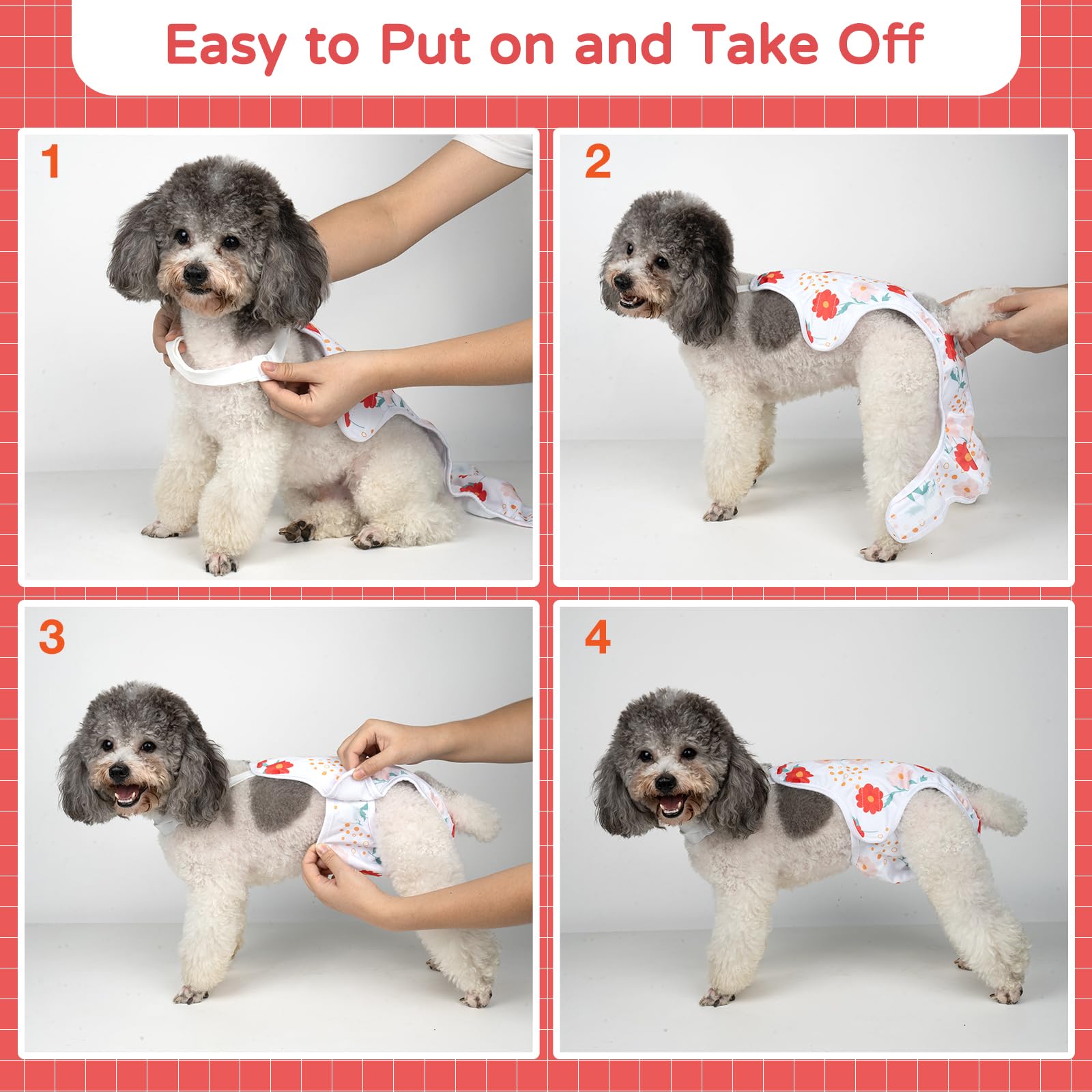 Easy to Put on and Take Off

1

2

3

4