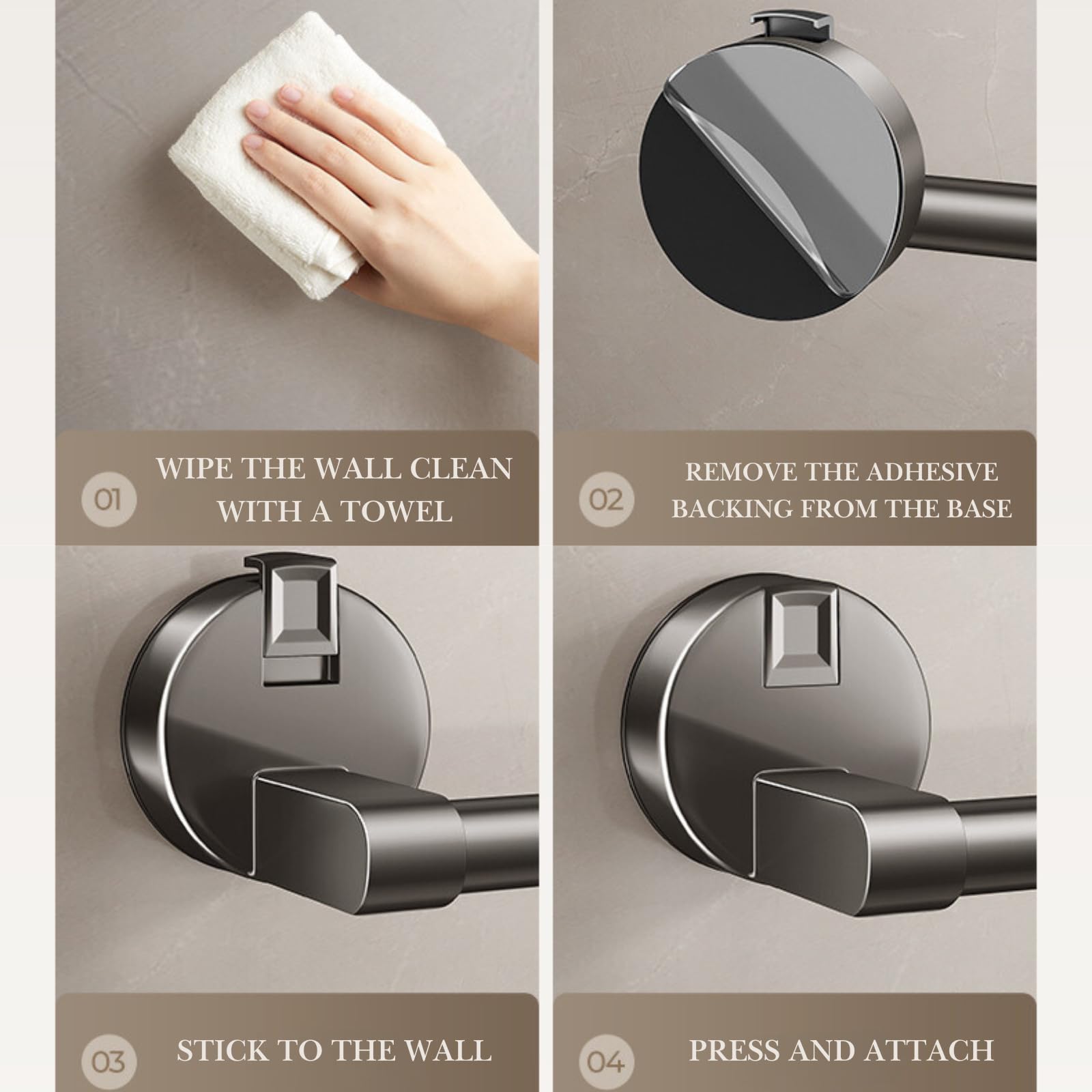 01 WIPE THE WALL CLEAN WITH A TOWEL

02 REMOVE THE ADHESIVE BACKING FROM THE BASE

03 STICK TO THE WALL

04 PRESS AND ATTACH