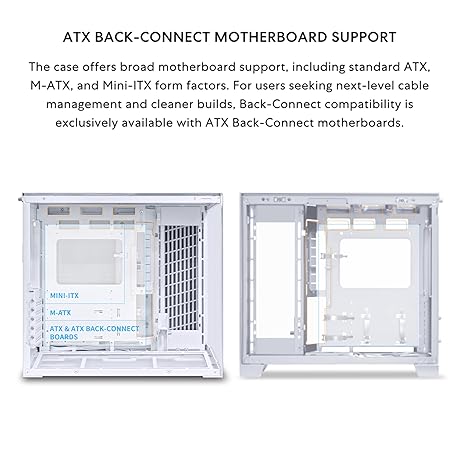 ATX BACK-CONNECT MOTHERBOARD SUPPORT

The case offers broad motherboard support, including standard ATX, M-ATX, and Mini-ITX form factors. For users seeking next-level cable management and cleaner builds, Back-Connect compatibility is exclusively available with ATX Back-Connect motherboards.

MINI-ITX

M-ATX

ATX & ATX BACK-CONNECT BOARDS