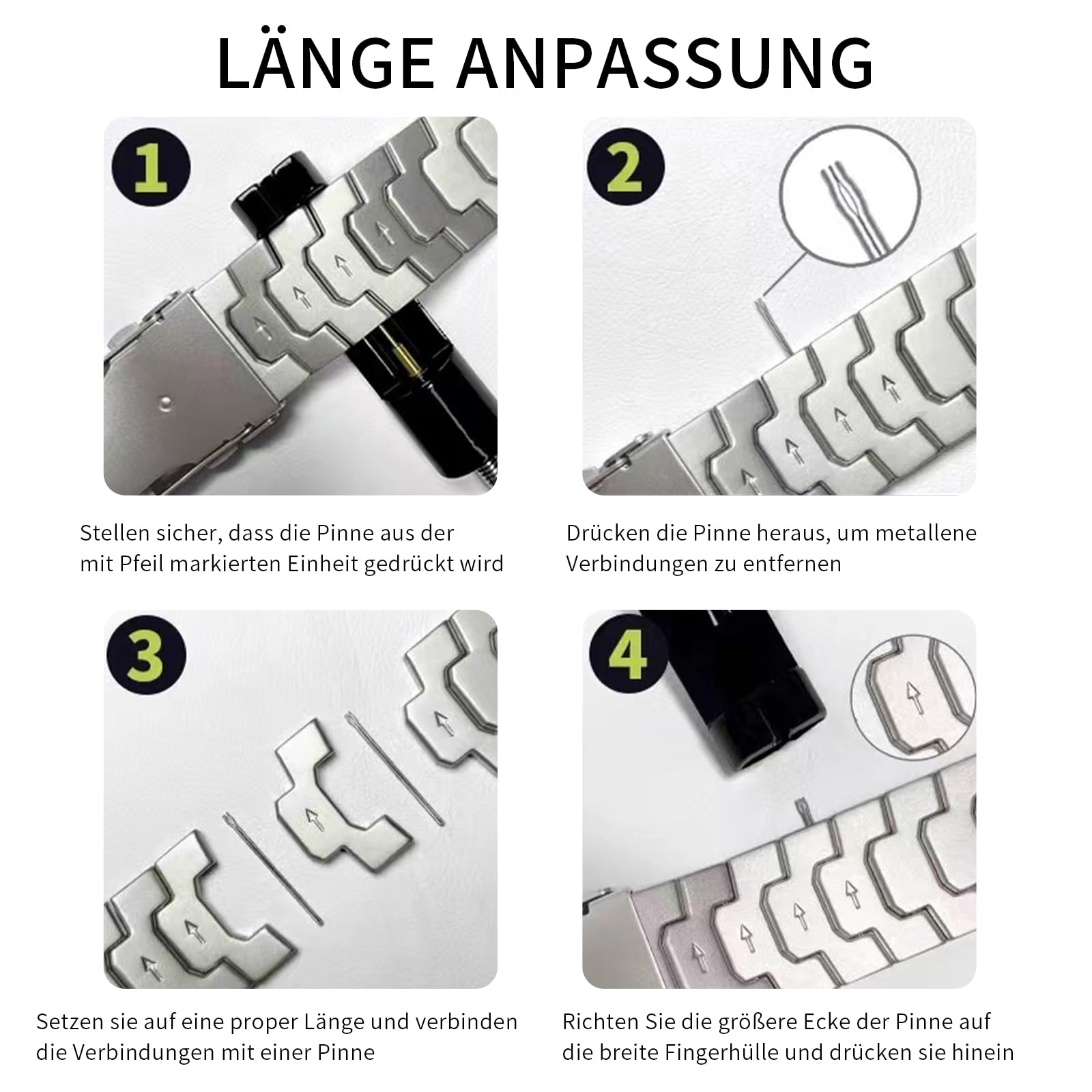 LÄNGE ANPASSUNG

1

Stellen sicher, dass die Pinne aus der mit Pfeil markierten Einheit gedrückt wird

2

Drücken die Pinne heraus, um metallene Verbindungen zu entfernen

3

Setzen sie auf eine proper Länge und verbinden die Verbindungen mit einer Pinne

4

Richten Sie die größere Ecke der Pinne auf die breite Fingerhülle und drücken sie hinein