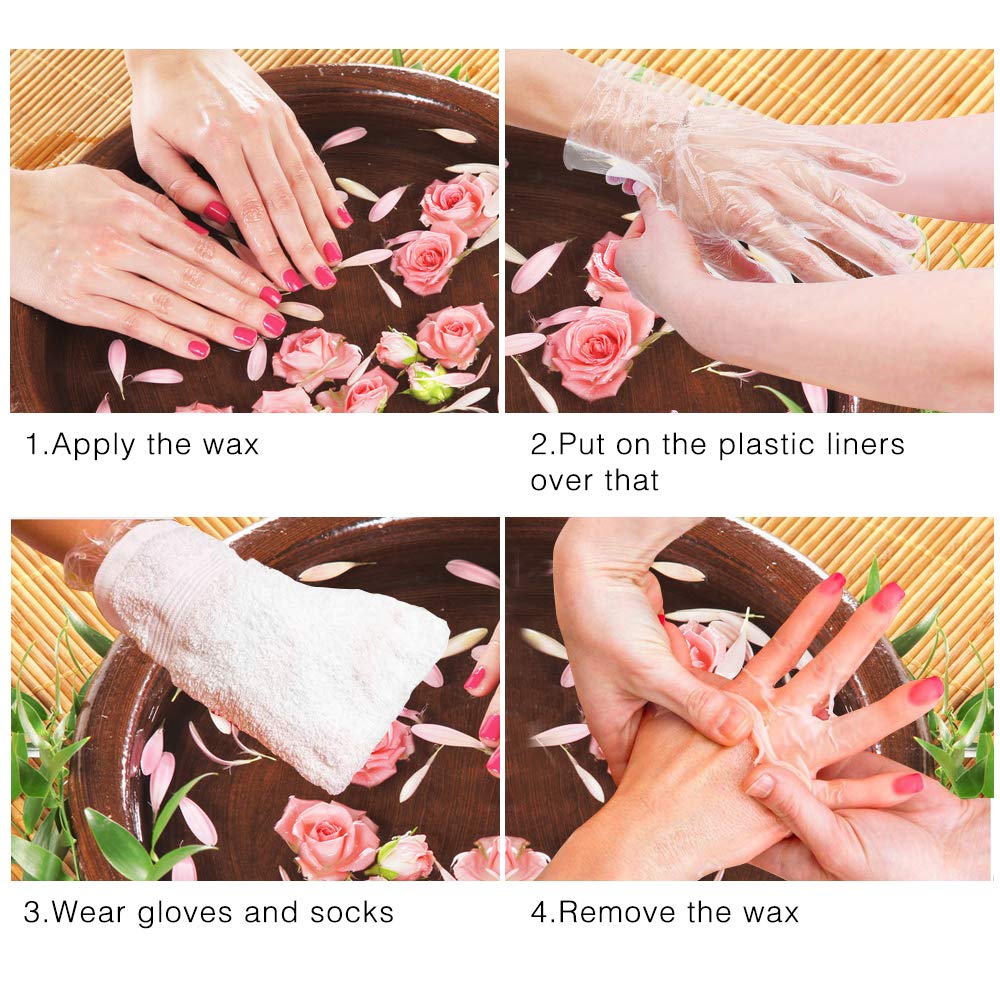 1.Apply the wax

2.Put on the plastic liners over that

3.Wear gloves and socks

4.Remove the wax