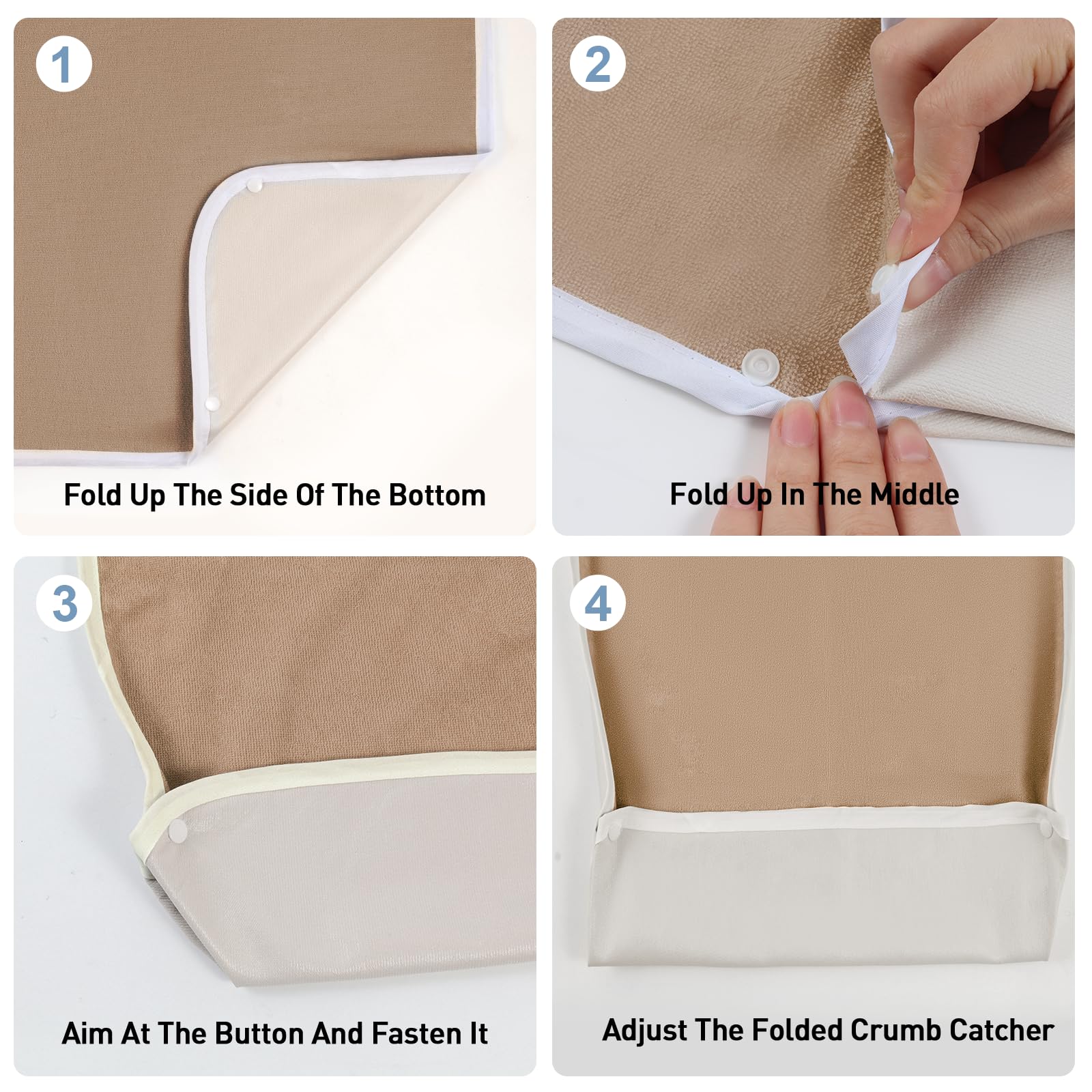 1

Fold Up The Side Of The Bottom

2

Fold Up In The Middle

3

Aim At The Button And Fasten It

4

Adjust The Folded Crumb Catcher