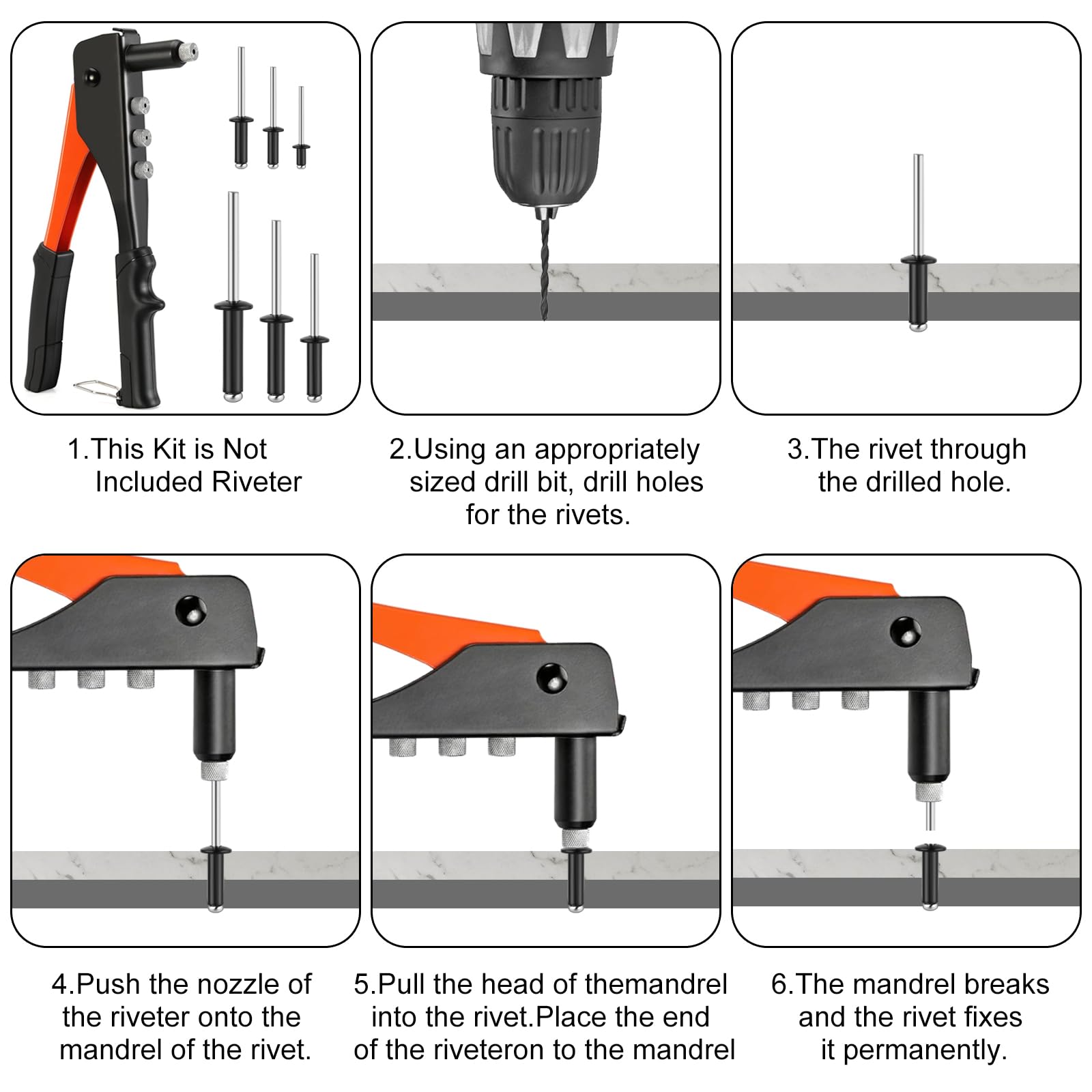 1.This Kit is Not Included Riveter

2.Using an appropriately sized drill bit, drill holes for the rivets.

3.The rivet through the drilled hole.

4.Push the nozzle of the riveter onto the mandrel of the rivet.

5.Pull the head of themandrel into the rivet.Place the end of the riveteron to the mandrel

6.The mandrel breaks and the rivet fixes it permanently.