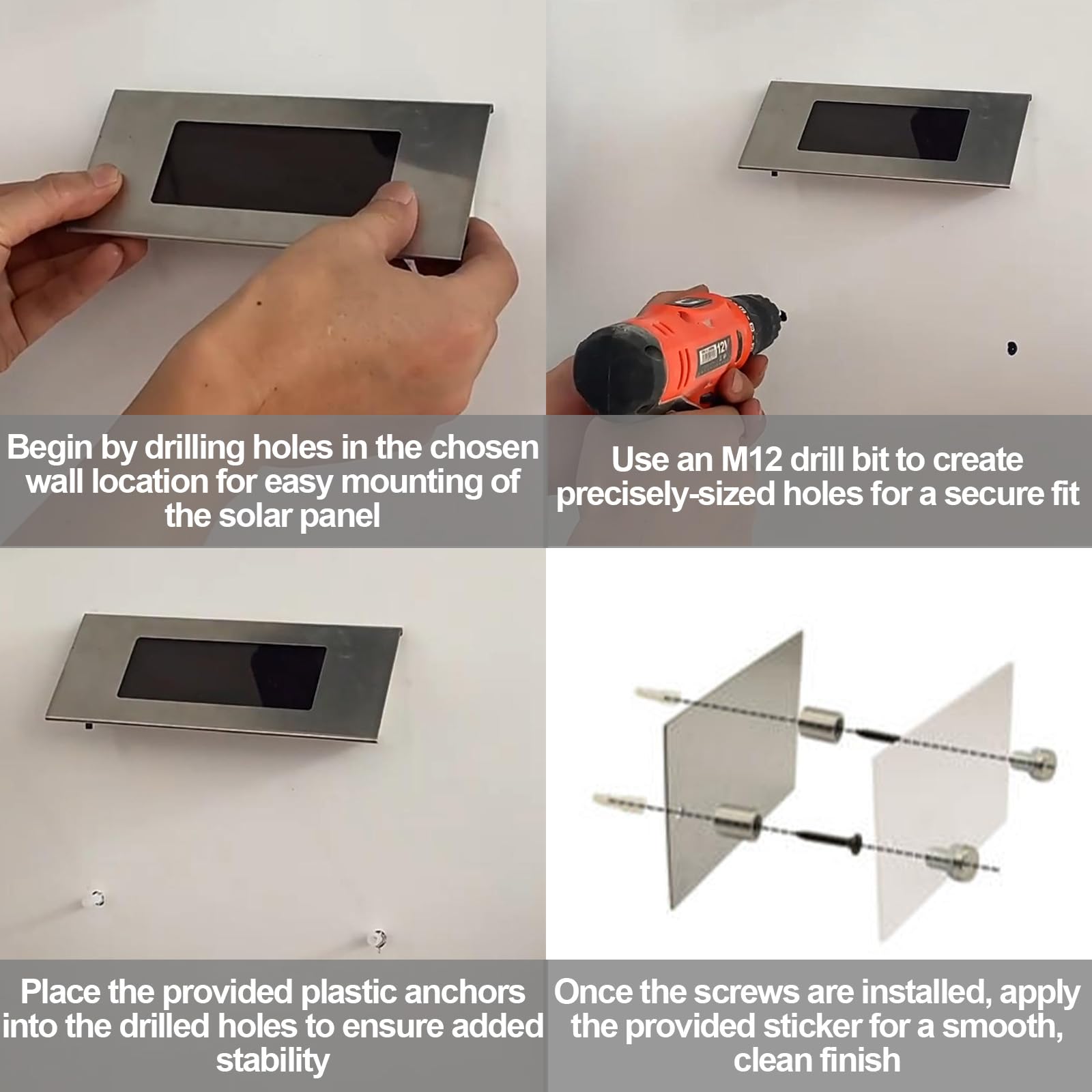 Begin by drilling holes in the chosen wall location for easy mounting of the solar panel

12V

Use an M12 drill bit to create precisely-sized holes for a secure fit

Place the provided plastic anchors into the drilled holes to ensure added stability

Once the screws are installed, apply the provided sticker for a smooth, clean finish